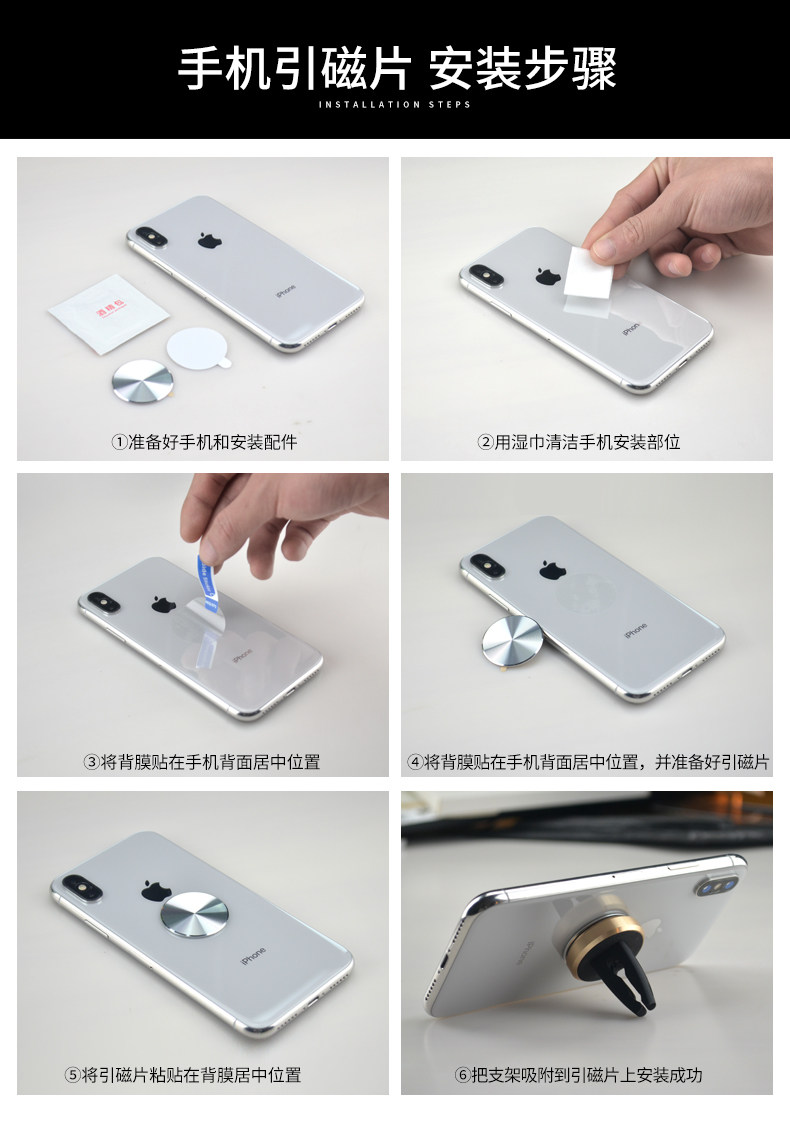 手机引磁片 安装步骤

INSTALLATION STEPS

酒精包

iPhone

①准备好手机和安装配件

iPhone

②用湿巾清洁手机安装部位

iPhone

③将背膜贴在手机背面居中位置

iPhone

④将背膜贴在手机背面居中位置，并准备好引磁片

iPhone

⑤将引磁片粘贴在背膜居中位置

iPhone

⑥把支架吸附到引磁片上安装成功