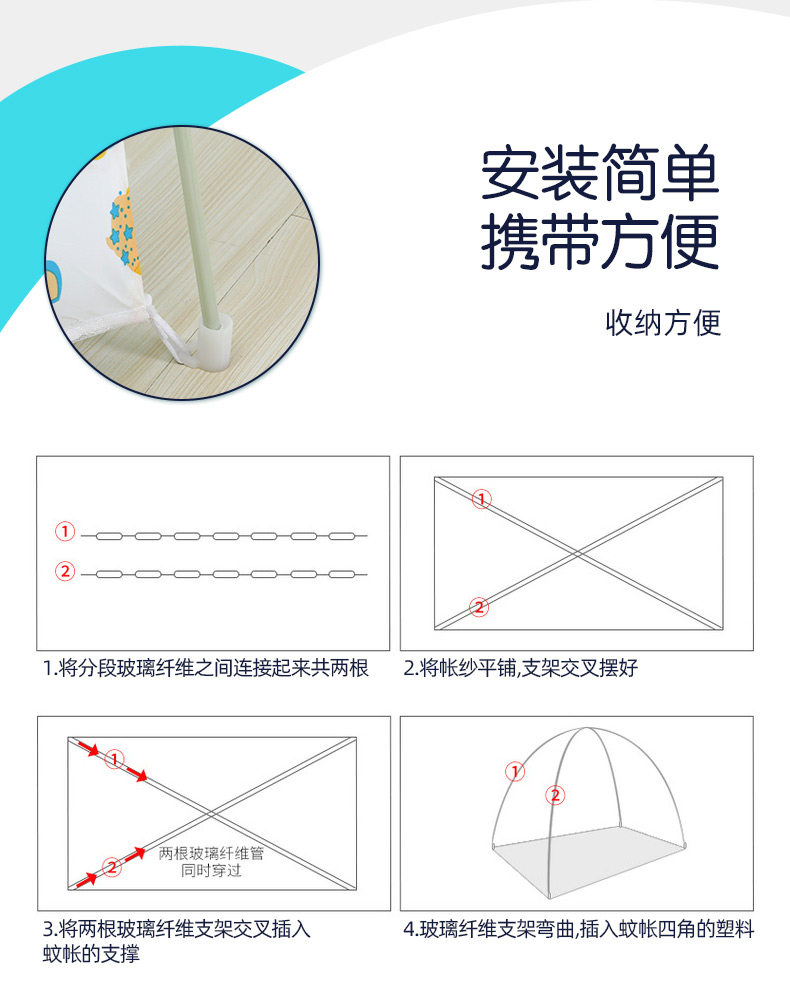 安装简单
携带方便

收纳方便

①

②

1.将分段玻璃纤维之间连接起来共两根

①

②

2.将帐纱平铺,支架交叉摆好

①

②

两根玻璃纤维管
同时穿过

3.将两根玻璃纤维支架交叉插入蚊帐的支撑

①

②

4.玻璃纤维支架弯曲,插入蚊帐四角的塑料