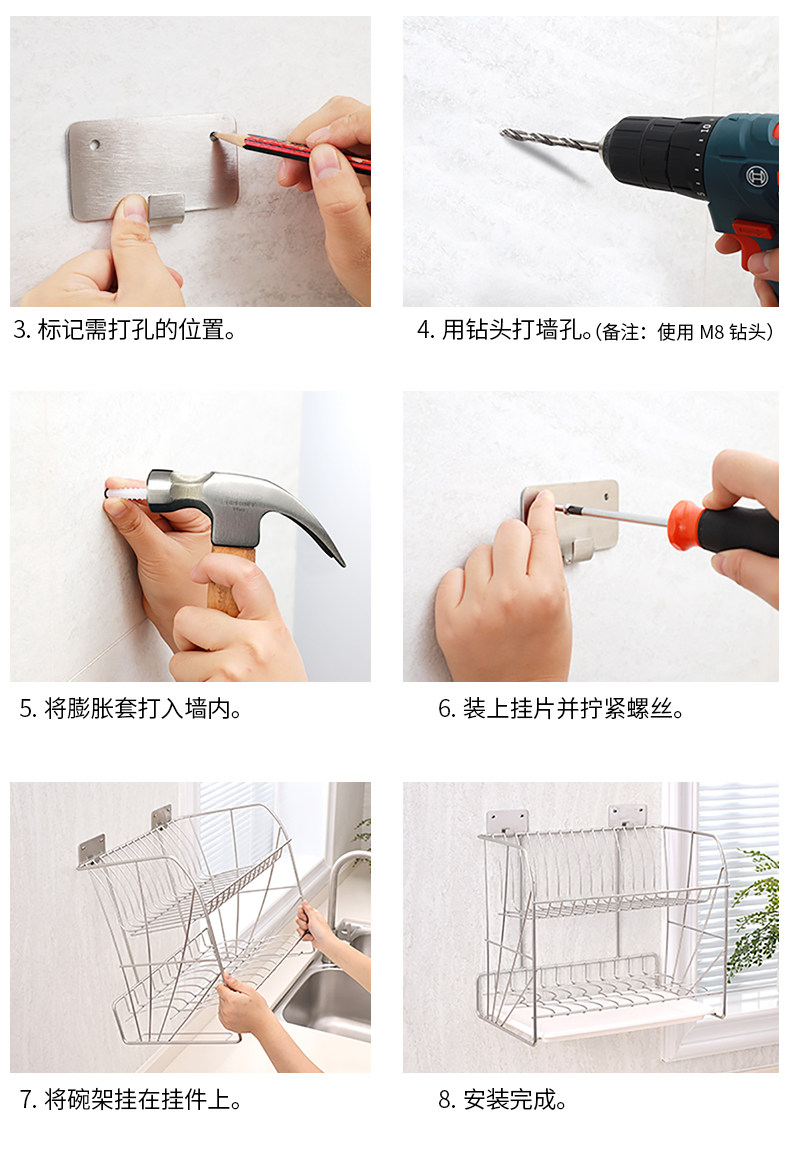 3. 标记需打孔的位置。

4. 用钻头打墙孔。(备注：使用 M8 钻头)

5. 将膨胀套打入墙内。

6. 装上挂片并拧紧螺丝。

7. 将碗架挂在挂件上。

8. 安装完成。