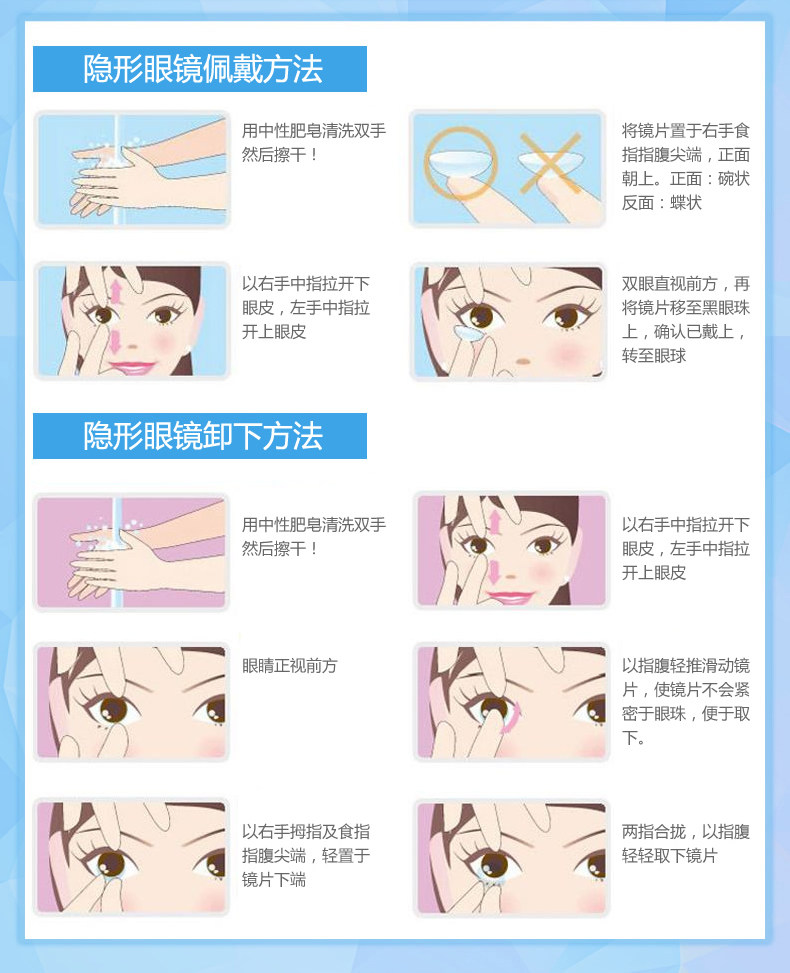 隐形眼镜佩戴方法

用中性肥皂清洗双手然后擦干！

将镜片置于右手食指指腹尖端，正面朝上。正面：碗状 反面：蝶状

以右手中指拉开下眼皮，左手中指拉开上眼皮

双眼直视前方，再将镜片移至黑眼珠上，确认已戴上，转至眼球

隐形眼镜卸下方法

用中性肥皂清洗双手然后擦干！

以右手中指拉开下眼皮，左手中指拉开上眼皮

眼睛正视前方

以指腹轻推滑动镜片，使镜片不会紧密于眼珠，便于取下。

以右手拇指及食指指腹尖端，轻置于镜片下端

两指合拢，以指腹轻轻取下镜片