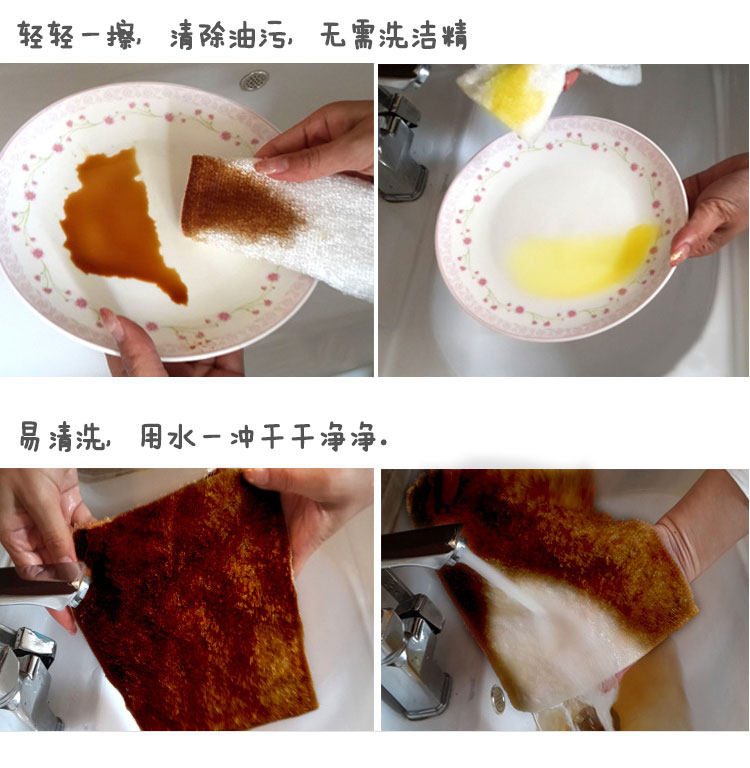 轻轻一擦，清除油污，无需洗洁精

易清洗，用水一冲干干净净.