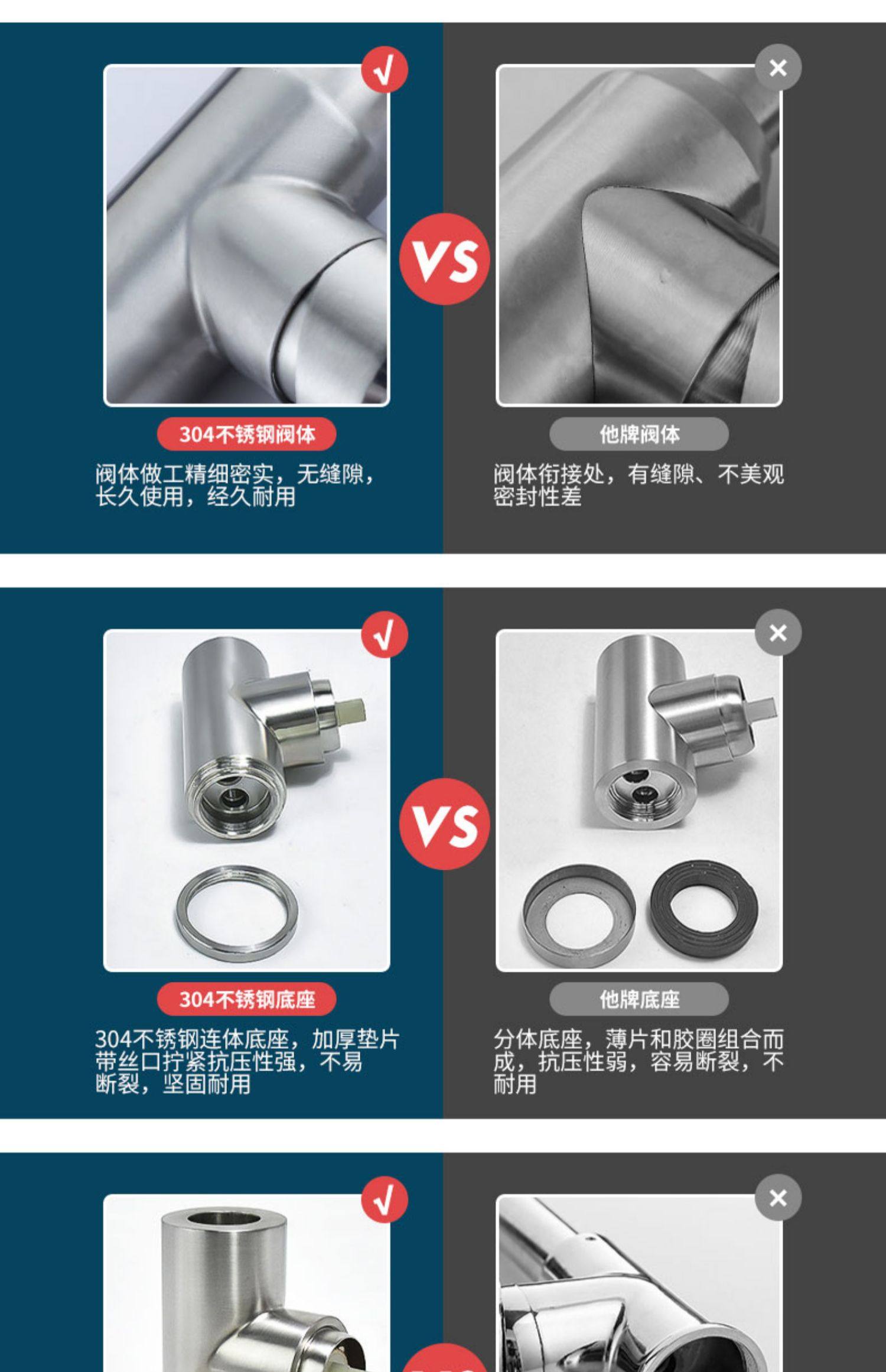 √

×

VS

304不锈钢阀体

阀体做工精细密实，无缝隙，长久使用，经久耐用

他牌阀体

阀体衔接处，有缝隙、不美观密封性差

√

×

VS

304不锈钢底座

304不锈钢连体底座，加厚垫片带丝口拧紧抗压性强，不易断裂，坚固耐用

他牌底座

分体底座，薄片和胶圈组合而成，抗压性弱，容易断裂，不耐用

√

×