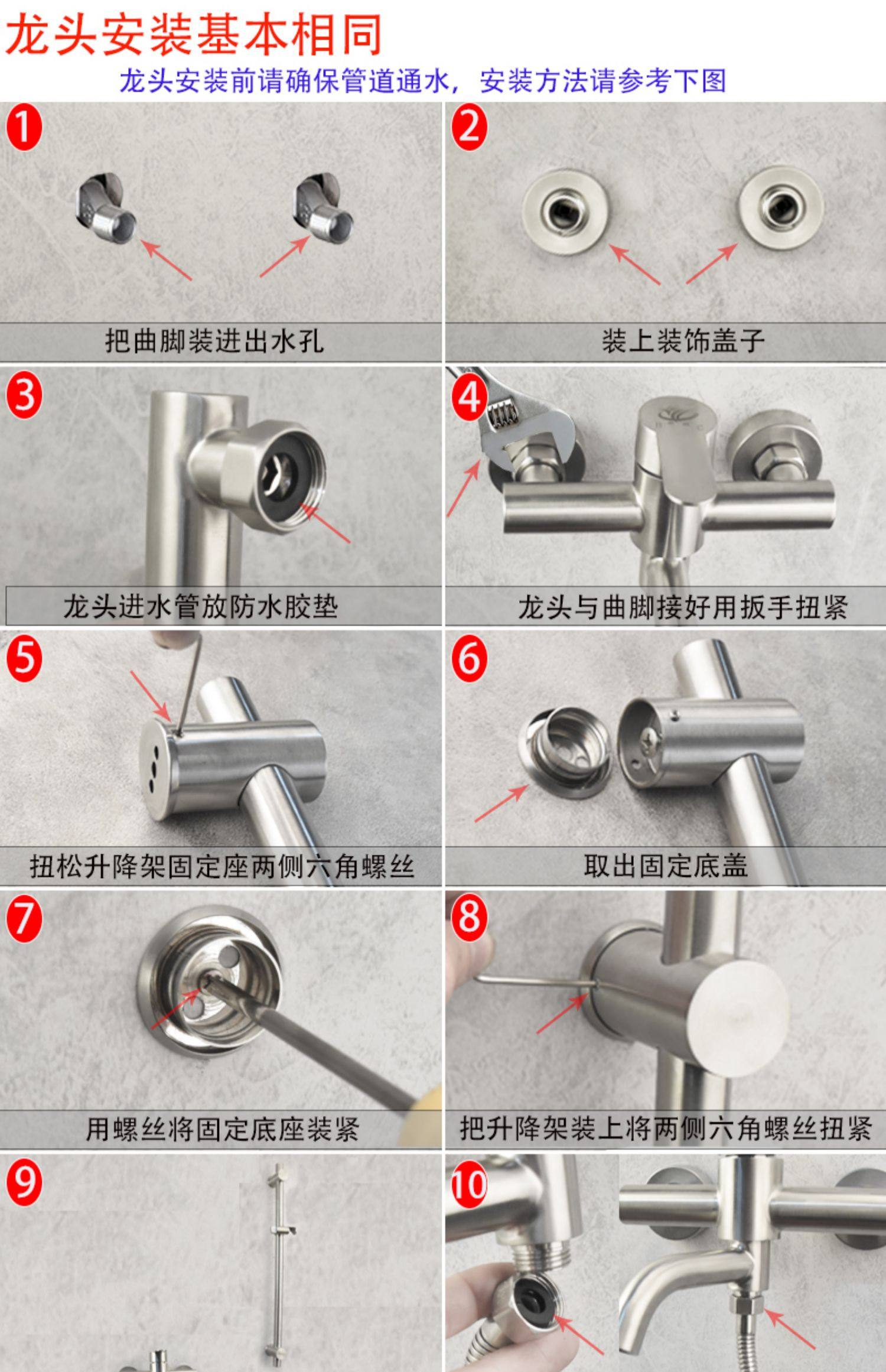 龙头安装基本相同

龙头安装前请确保管道通水，安装方法请参考下图

1

把曲脚装进出水孔

2

装上装饰盖子

3

龙头进水管放防水胶垫

4

龙头与曲脚接好用扳手扭紧

5

扭松升降架固定座两侧六角螺丝

6

取出固定底盖

7

用螺丝将固定底座装紧

8

把升降架装上将两侧六角螺丝扭紧

9

10