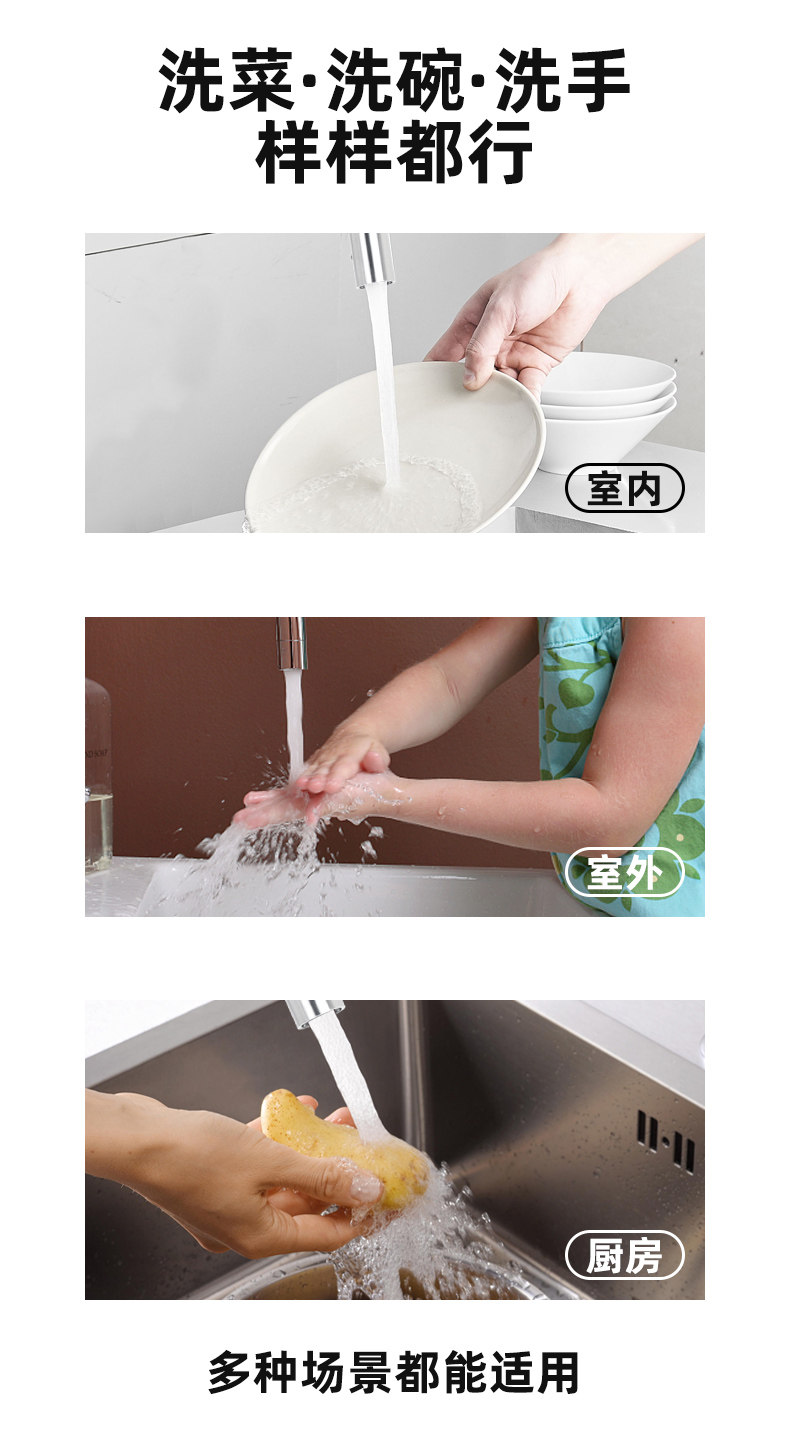 洗菜·洗碗·洗手
样样都行

室内

室外

厨房

多种场景都能适用