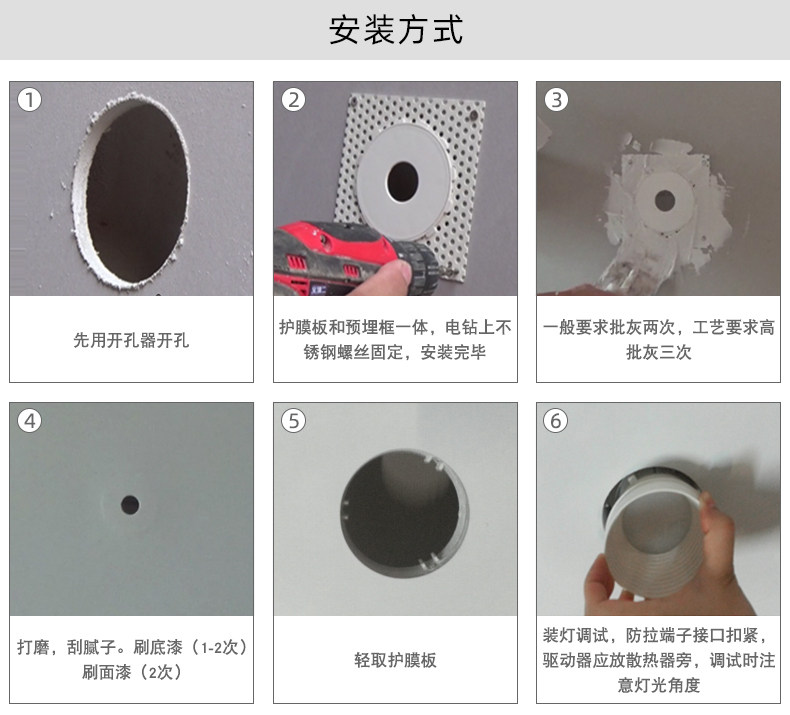 安装方式

①
先用开孔器开孔

②
护膜板和预埋框一体，电钻上不锈钢螺丝固定，安装完毕

③
一般要求批灰两次，工艺要求高批灰三次

④
打磨，刮腻子。刷底漆（1-2次）刷面漆（2次）

⑤
轻取护膜板

⑥
装灯调试，防拉端子接口扣紧，驱动器应放散热器旁，调试时注意灯光角度