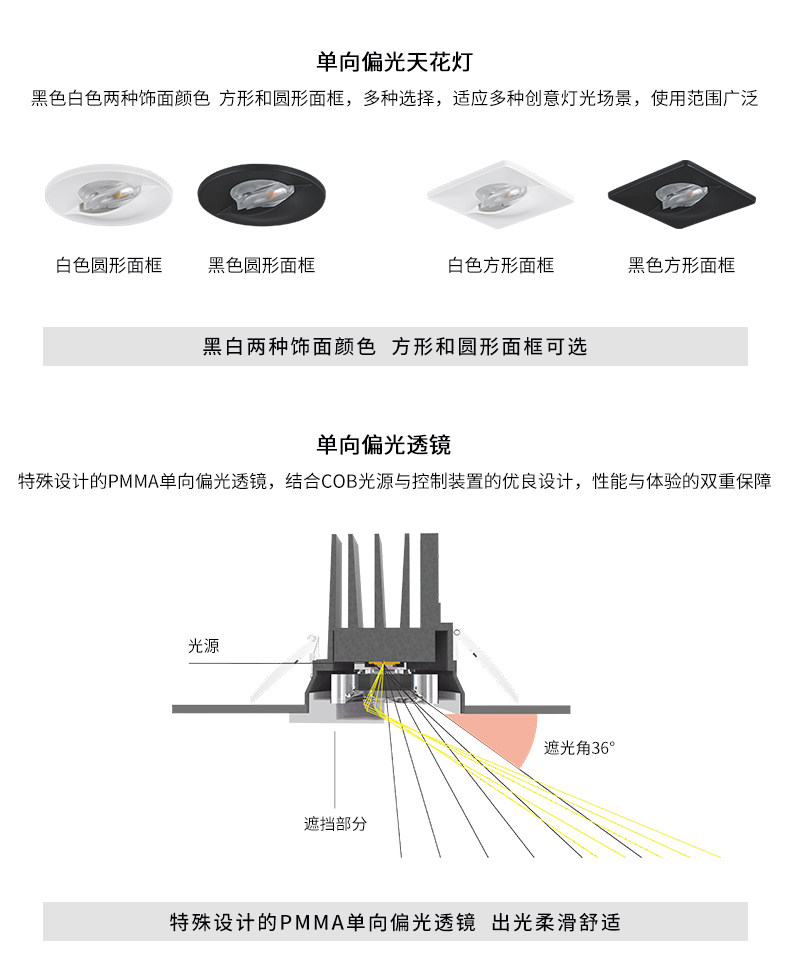 单向偏光天花灯

黑色白色两种饰面颜色 方形和圆形面框，多种选择，适应多种创意灯光场景，使用范围广泛

白色圆形面框 黑色圆形面框 白色方形面框 黑色方形面框

黑白两种饰面颜色 方形和圆形面框可选

单向偏光透镜

特殊设计的PMMA单向偏光透镜，结合COB光源与控制装置的优良设计，性能与体验的双重保障

光源

遮光角36°

遮挡部分

特殊设计的PMMA单向偏光透镜 出光柔滑舒适