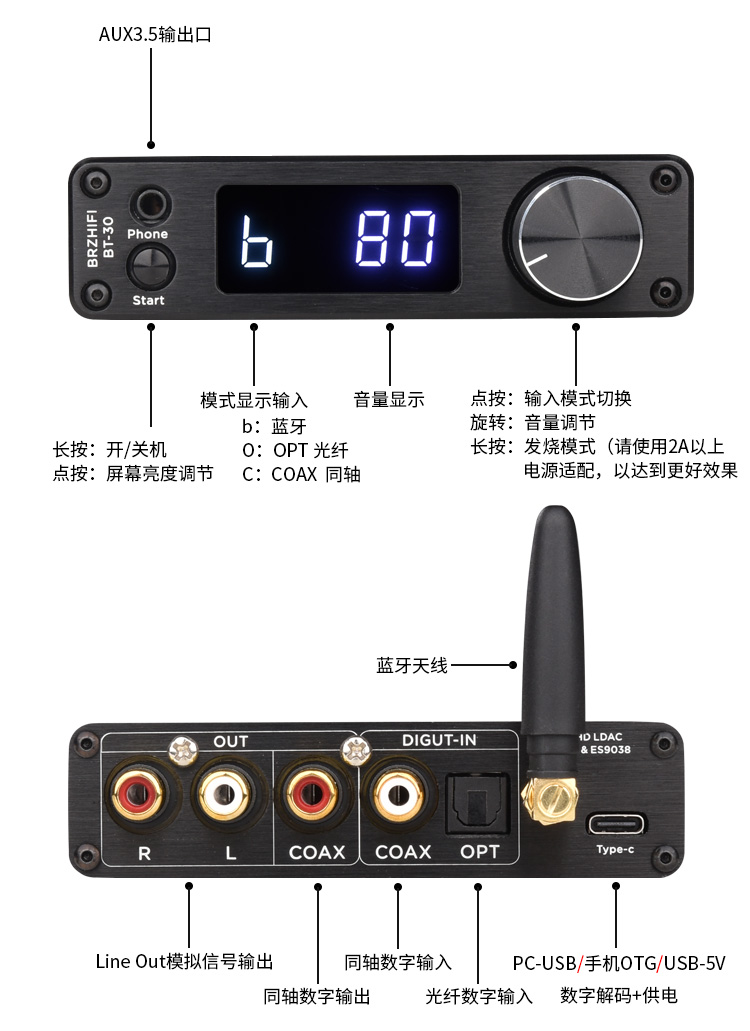 AUX3.5输出口

BRZHIFI BT-30

Phone

Start

b 80

长按：开/关机
点按：屏幕亮度调节

模式显示输入
b：蓝牙
O：OPT 光纤
C：COAX 同轴

音量显示

点按：输入模式切换
旋转：音量调节
长按：发烧模式（请使用2A以上电源适配，以达到更好效果

蓝牙天线

OUT

DIGUT-IN

HD LDAC & ES9038

R

L

COAX

COAX

OPT

Type-c

Line Out模拟信号输出

同轴数字输出

同轴数字输入

光纤数字输入

PC-USB/手机OTG/USB-5V
数字解码+供电