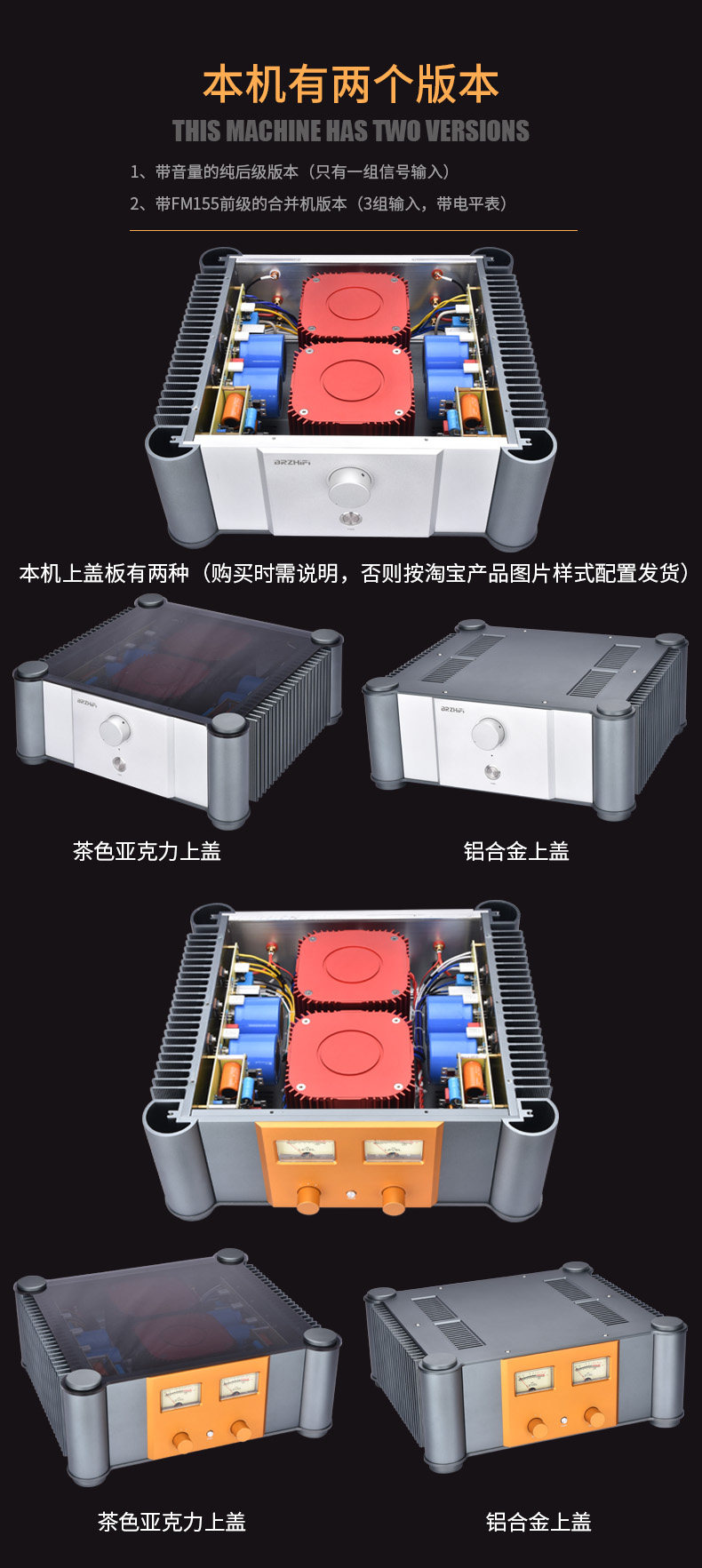 本机有两个版本

THIS MACHINE HAS TWO VERSIONS

1、带音量的纯后级版本（只有一组信号输入）

2、带FM155前级的合并机版本（3组输入，带电平表）

BRZHiFi

本机上盖板有两种（购买时需说明，否则按淘宝产品图片样式配置发货）

BRZHiFi

BRZHiFi

茶色亚克力上盖

铝合金上盖

茶色亚克力上盖

铝合金上盖