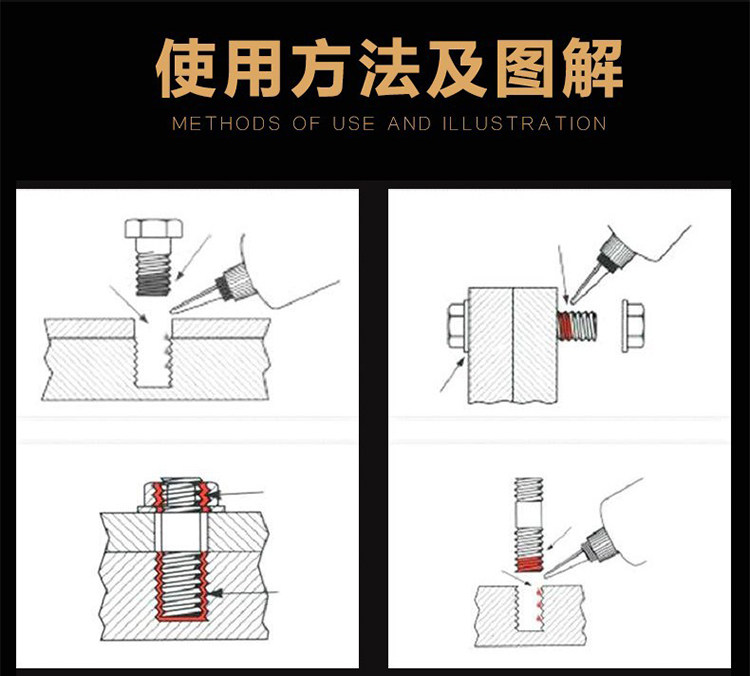 使用方法及图解
METHODS OF USE AND ILLUSTRATION