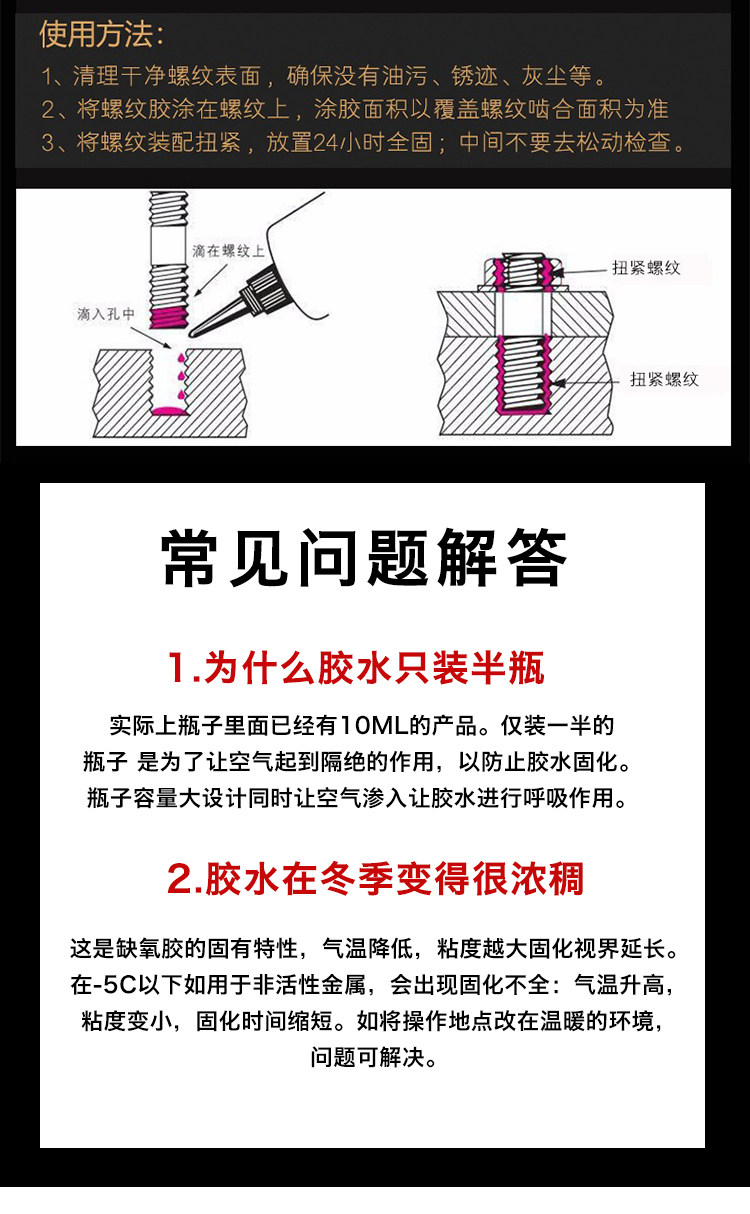 使用方法：

1、清理干净螺纹表面，确保没有油污、锈迹、灰尘等。
2、将螺纹胶涂在螺纹上，涂胶面积以覆盖螺纹啮合面积为准
3、将螺纹装配扭紧，放置24小时全固；中间不要去松动检查。

滴在螺纹上
滴入孔中
扭紧螺纹
扭紧螺纹

常见问题解答

1.为什么胶水只装半瓶

实际上瓶子里面已经有10ML的产品。仅装一半的瓶子 是为了让空气起到隔绝的作用，以防止胶水固化。瓶子容量大设计同时让空气渗入让胶水进行呼吸作用。

2.胶水在冬季变得很浓稠

这是缺氧胶的固有特性，气温降低，粘度越大固化视界延长。在-5C以下如用于非活性金属，会出现固化不全：气温升高，粘度变小，固化时间缩短。如将操作地点改在温暖的环境，问题可解决。