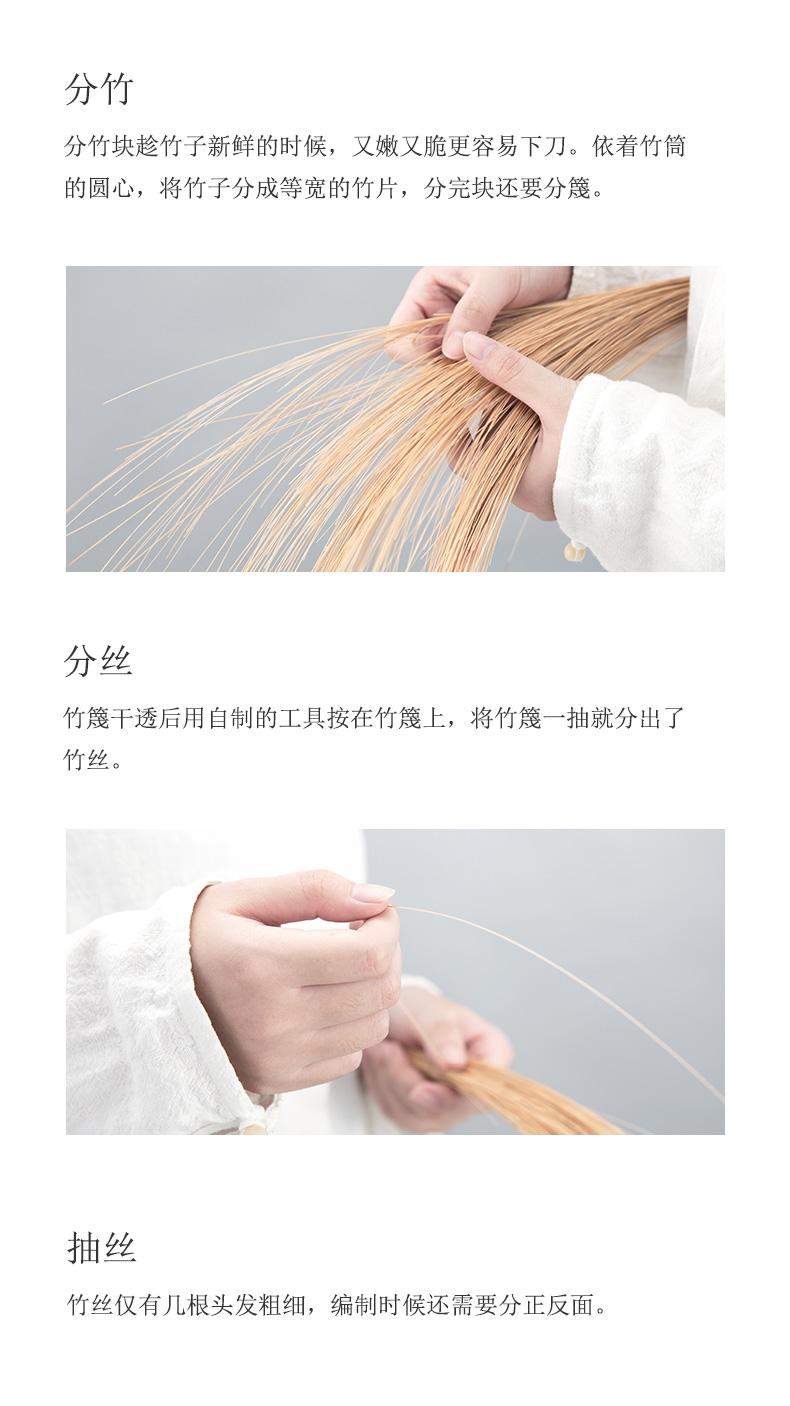 分竹

分竹块趁竹子新鲜的时候，又嫩又脆更容易下刀。依着竹筒的圆心，将竹子分成等宽的竹片，分完块还要分篾。

分丝

竹篾干透后用自制的工具按在竹篾上，将竹篾一抽就分出了竹丝。

抽丝

竹丝仅有几根头发粗细，编制时候还需要分正反面。