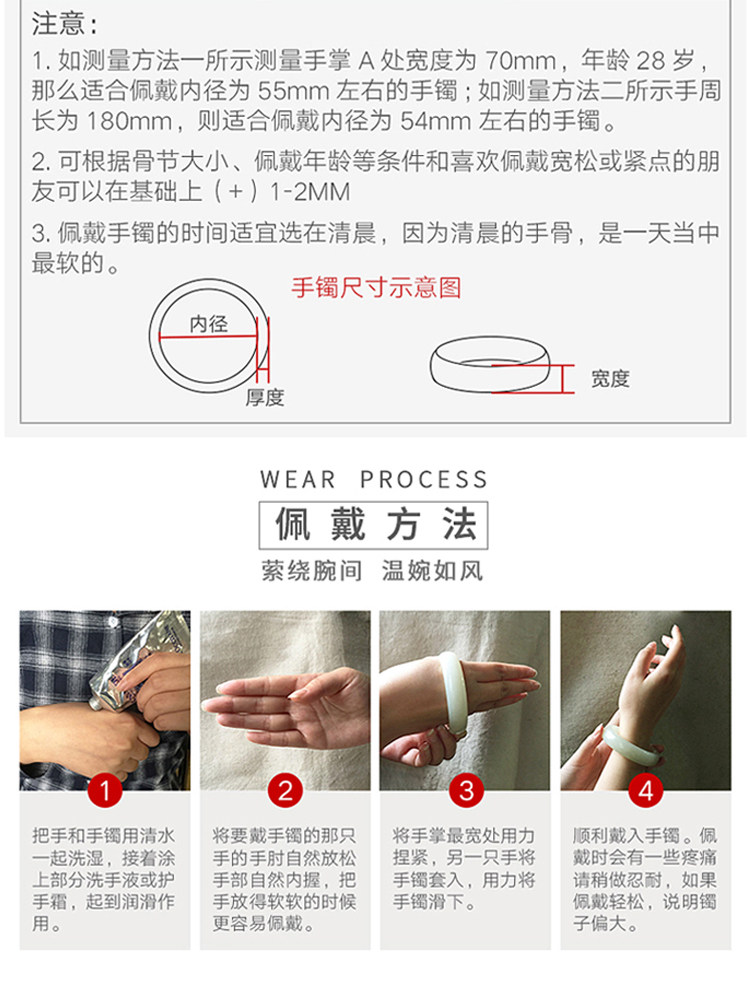 注意：

1. 如测量方法一所示测量手掌 A 处宽度为 70mm，年龄 28 岁，那么适合佩戴内径为 55mm 左右的手镯；如测量方法二所示手周长为 180mm，则适合佩戴内径为 54mm 左右的手镯。

2. 可根据骨节大小、佩戴年龄等条件和喜欢佩戴宽松或紧点的朋友可以在基础上（+）1-2MM

3. 佩戴手镯的时间适宜选在清晨，因为清晨的手骨，是一天当中最软的。

手镯尺寸示意图

内径

厚度

宽度

WEAR PROCESS

佩戴方法

萦绕腕间 温婉如风

1

把手和手镯用清水一起洗湿，接着涂上部分洗手液或护手霜，起到润滑作用。

2

将要戴手镯的那只手的手肘自然放松手部自然内握，把手放得软软的时候更容易佩戴。

3

将手掌最宽处用力捏紧，另一只手将手镯套入，用力将手镯滑下。

4

顺利戴入手镯。佩戴时会有一些疼痛请稍做忍耐，如果佩戴轻松，说明镯子偏大。