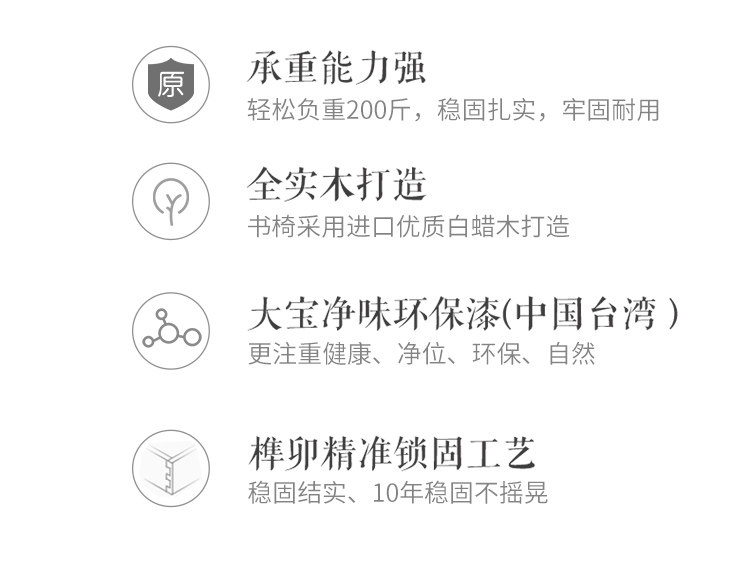 原

承重能力强

轻松负重200斤，稳固扎实，牢固耐用

全实木打造

书椅采用进口优质白蜡木打造

大宝净味环保漆(中国台湾）

更注重健康、净位、环保、自然

榫卯精准锁固工艺

稳固结实、10年稳固不摇晃