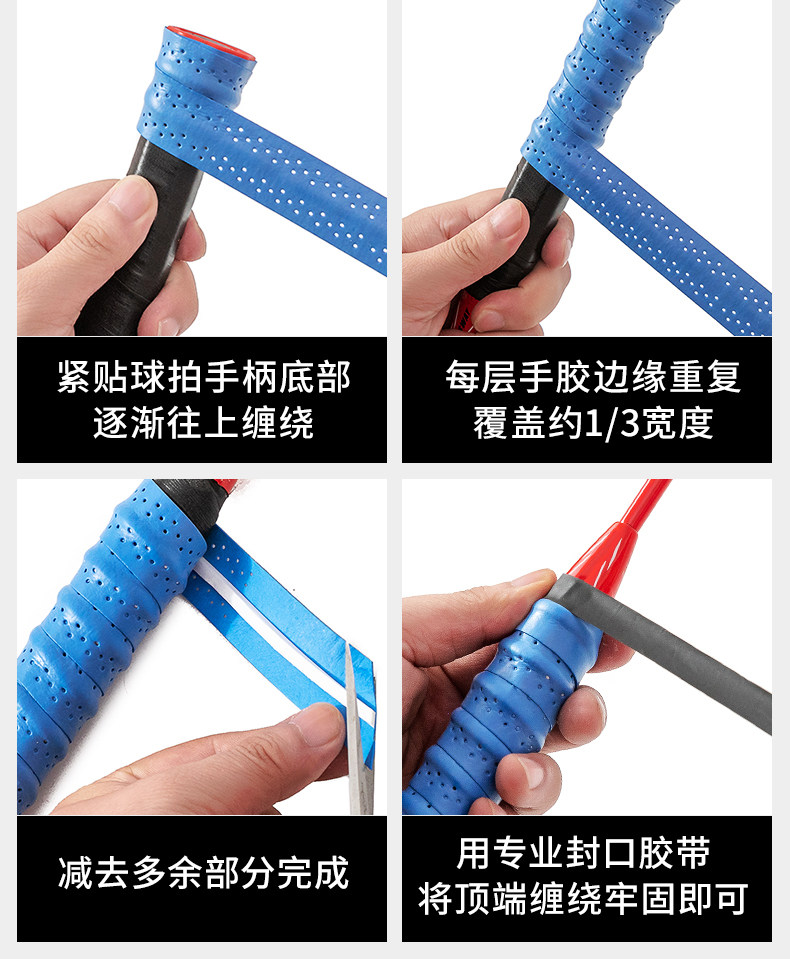 紧贴球拍手柄底部
逐渐往上缠绕

每层手胶边缘重复
覆盖约1/3宽度

减去多余部分完成

用专业封口胶带
将顶端缠绕牢固即可