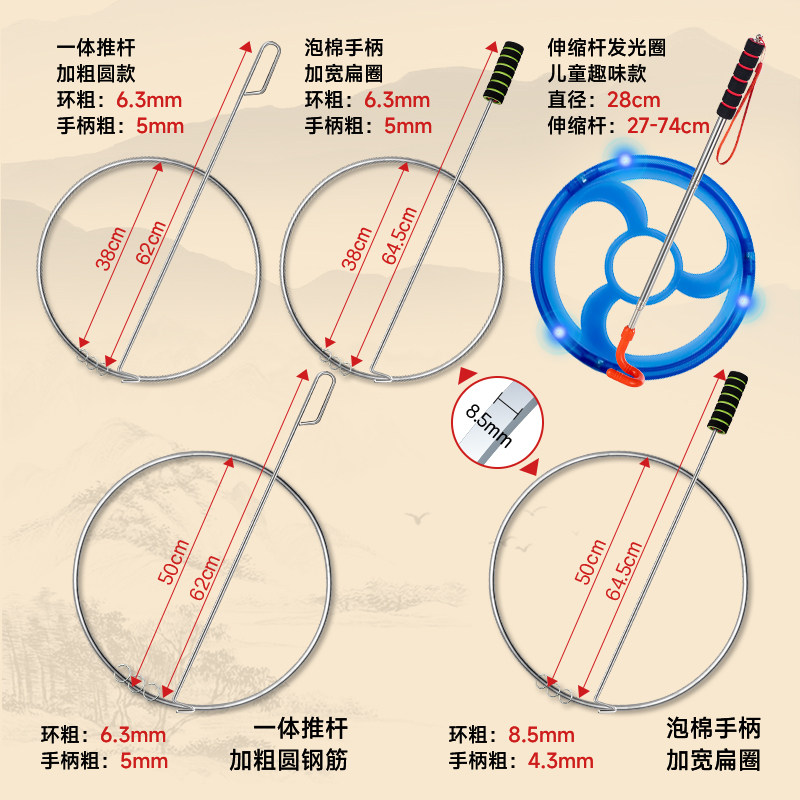 一体推杆
加粗圆款
环粗：6.3mm
手柄粗：5mm

38cm
62cm

泡棉手柄
加宽扁圈
环粗：6.3mm
手柄粗：5mm

38cm
64.5cm

伸缩杆发光圈
儿童趣味款
直径：28cm
伸缩杆：27-74cm

8.5mm

50cm
62cm

环粗：6.3mm
手柄粗：5mm

一体推杆
加粗圆钢筋

50cm
64.5cm

环粗：8.5mm
手柄粗：4.3mm

泡棉手柄
加宽扁圈