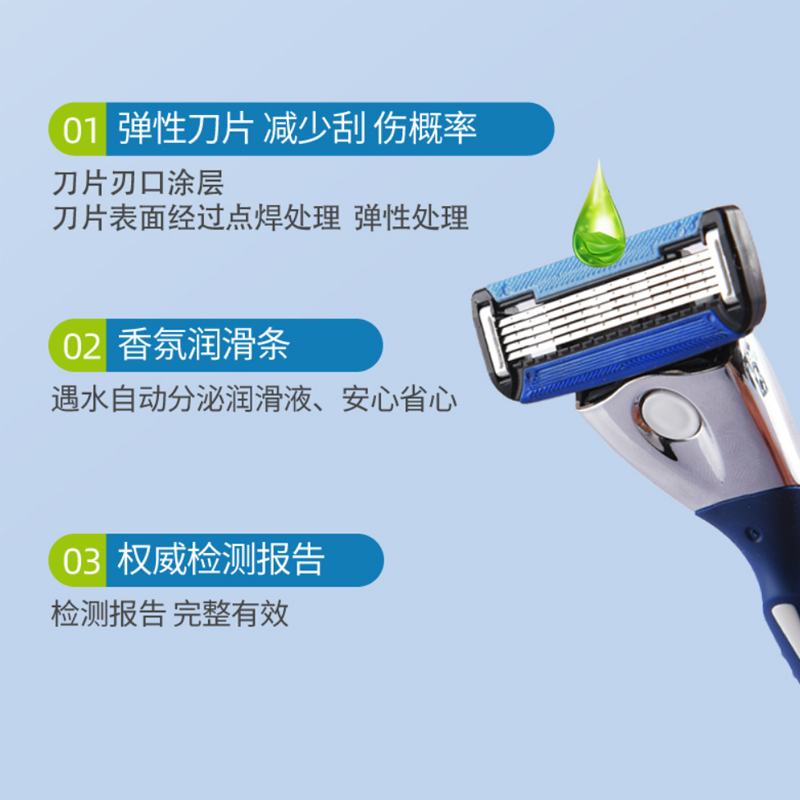 01 弹性刀片 减少刮 伤概率

刀片刃口涂层
刀片表面经过点焊处理 弹性处理

02 香氛润滑条

遇水自动分泌润滑液、安心省心

03 权威检测报告

检测报告 完整有效