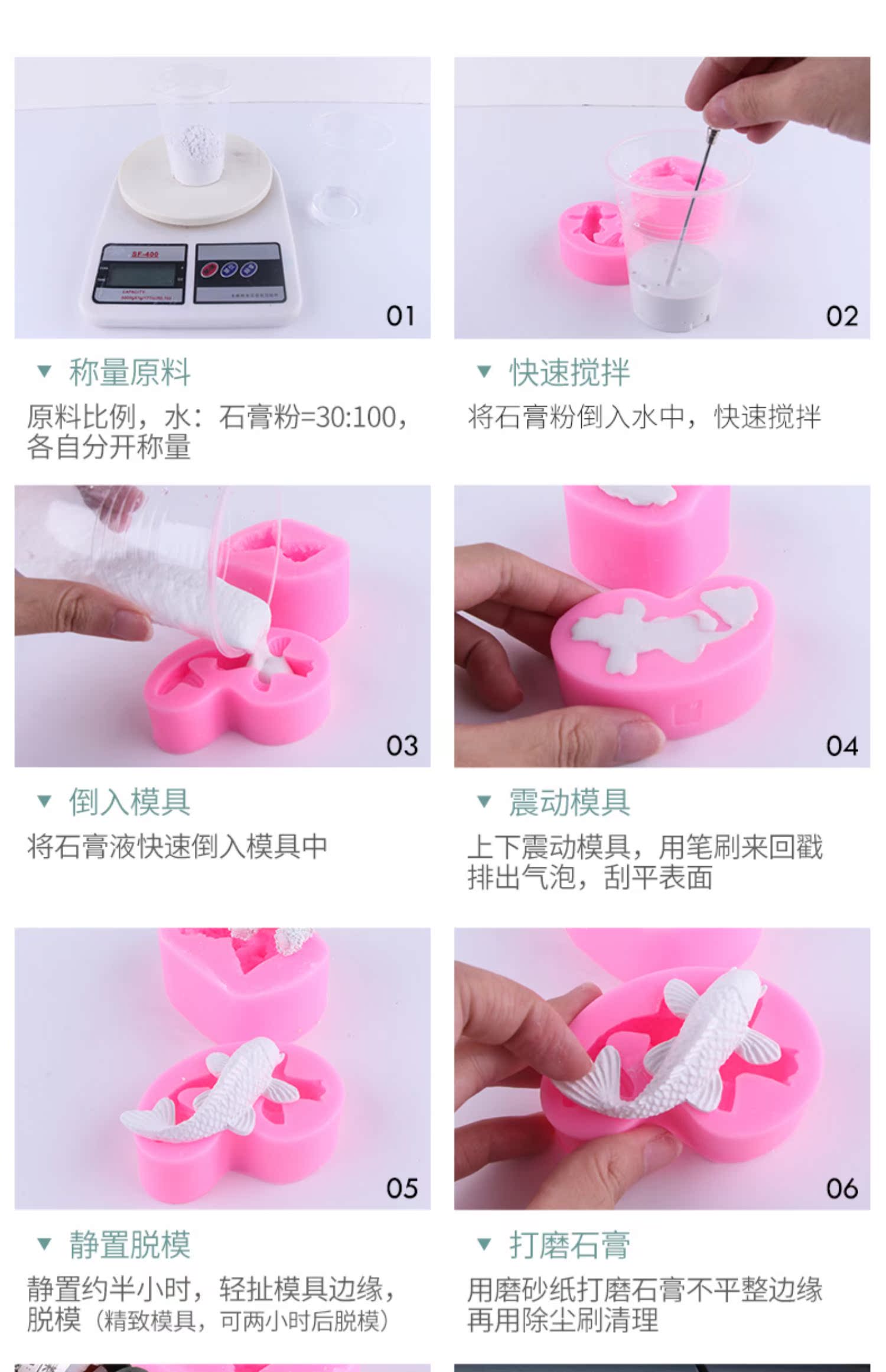 SF-400

01

▼ 称量原料

原料比例，水：石膏粉=30:100，各自分开称量

02

▼ 快速搅拌

将石膏粉倒入水中，快速搅拌

03

▼ 倒入模具

将石膏液快速倒入模具中

04

▼ 震动模具

上下震动模具，用笔刷来回戳排出气泡，刮平表面

05

▼ 静置脱模

静置约半小时，轻扯模具边缘，脱模（精致模具，可两小时后脱模）

06

▼ 打磨石膏

用磨砂纸打磨石膏不平整边缘再用除尘刷清理