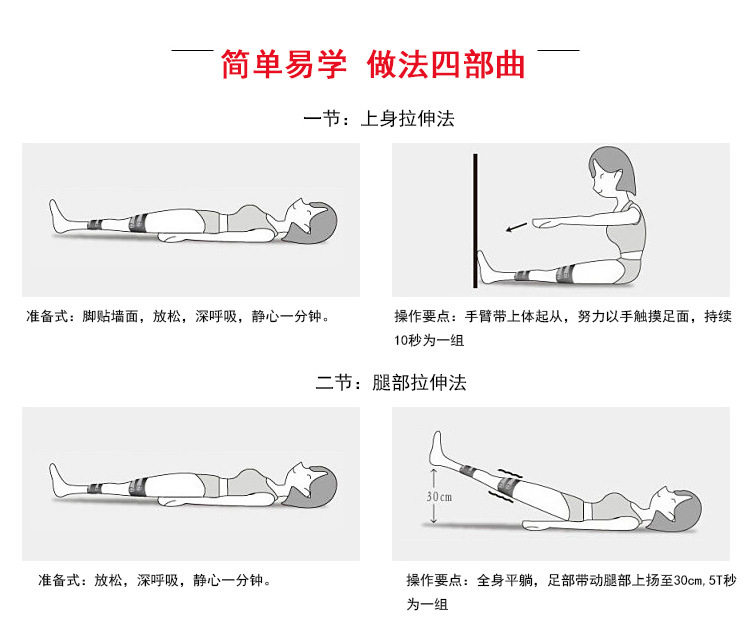 简单易学 做法四部曲

一节：上身拉伸法

准备式：脚贴墙面，放松，深呼吸，静心一分钟。

操作要点：手臂带上体起从，努力以手触摸足面，持续10秒为一组

二节：腿部拉伸法

准备式：放松，深呼吸，静心一分钟。

30cm

操作要点：全身平躺，足部带动腿部上扬至30cm，5T秒为一组