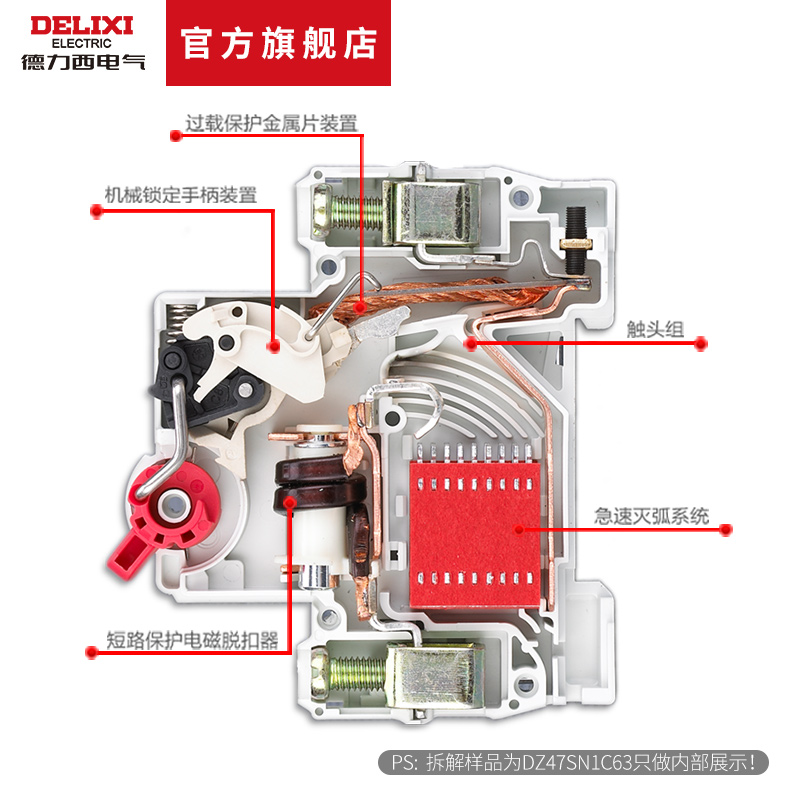 DELIXI
ELECTRIC
德力西电气

官方旗舰店

过载保护金属片装置

机械锁定手柄装置

触头组

急速灭弧系统

短路保护电磁脱扣器

PS: 拆解样品为DZ47SN1C63只做内部展示!