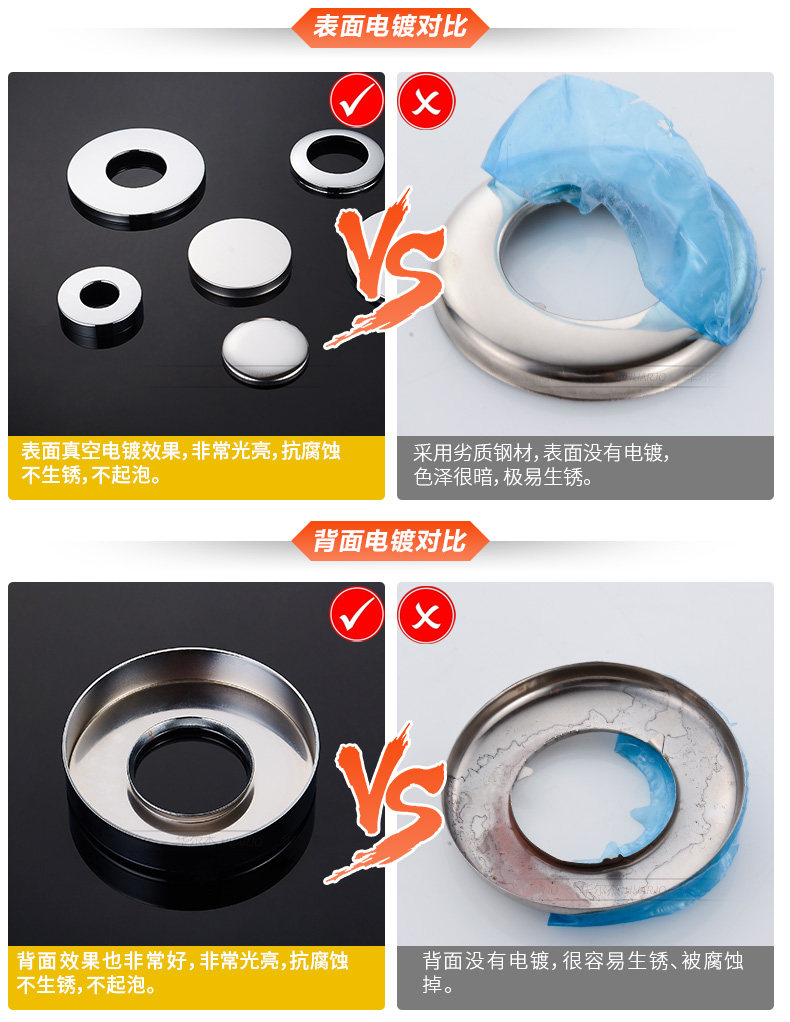 表面电镀对比

VS

表面真空电镀效果,非常光亮,抗腐蚀不生锈,不起泡。

采用劣质钢材,表面没有电镀,色泽很暗,极易生锈。

背面电镀对比

VS

背面效果也非常好,非常光亮,抗腐蚀不生锈,不起泡。

背面没有电镀,很容易生锈、被腐蚀掉。