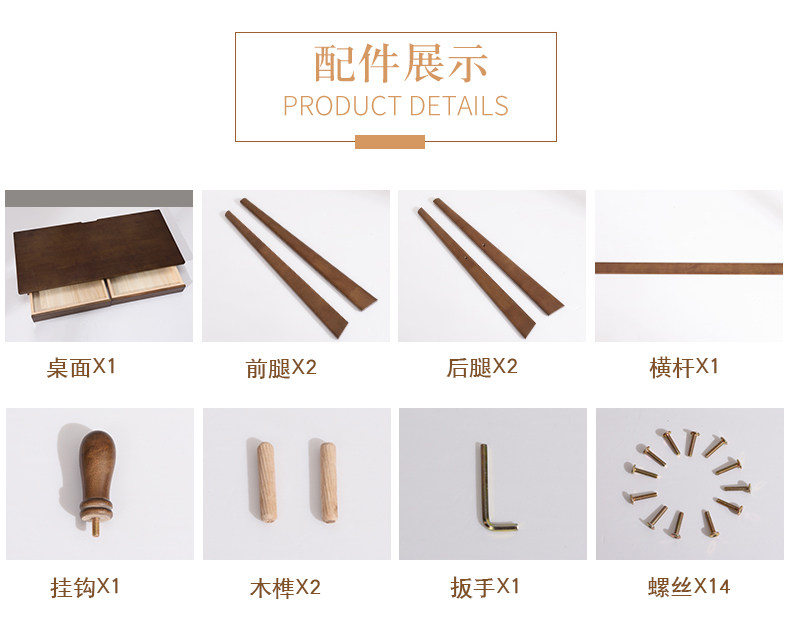 配件展示
PRODUCT DETAILS

桌面X1

前腿X2

后腿X2

横杆X1

挂钩X1

木榫X2

扳手X1

螺丝X14