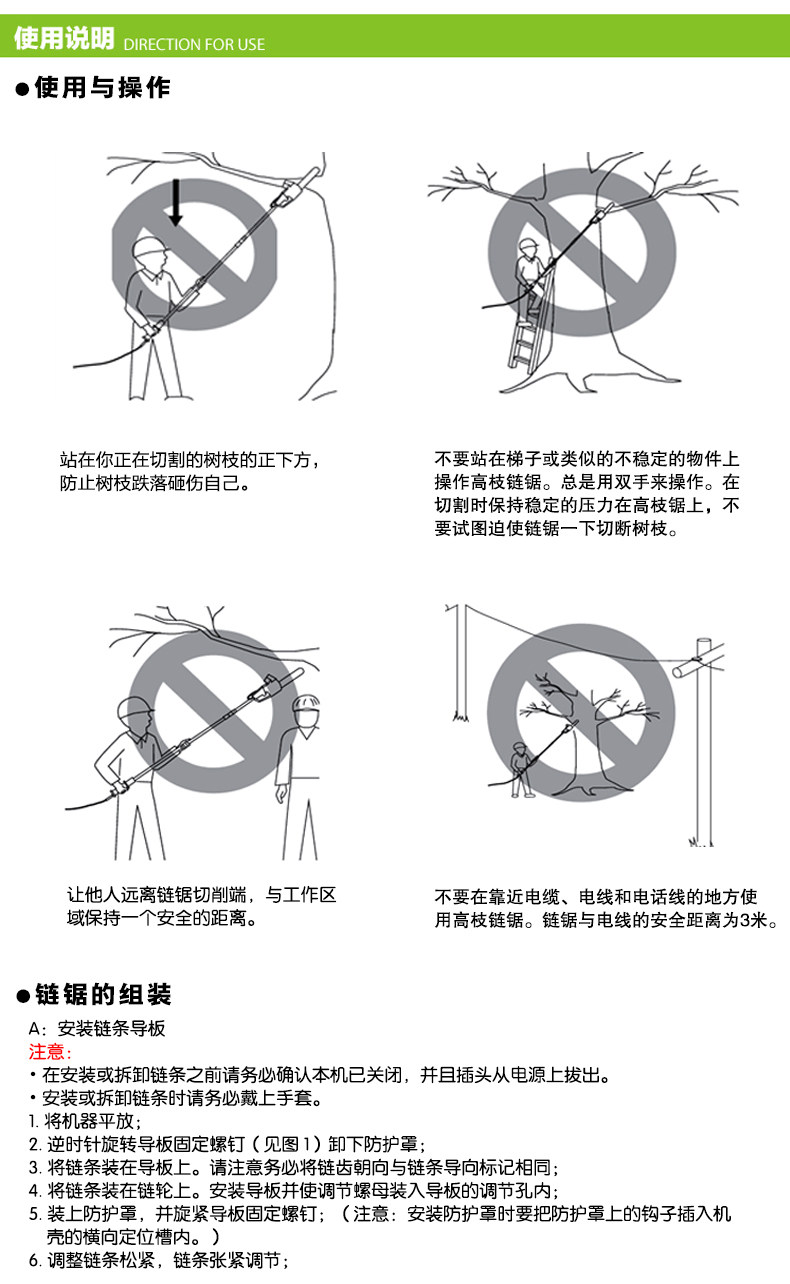 使用说明 DIRECTION FOR USE

●使用与操作

站在你正在切割的树枝的正下方，防止树枝跌落砸伤自己。

不要站在梯子或类似的不稳定的物件上操作高枝链锯。总是用双手来操作。在切割时保持稳定的压力在高枝锯上，不要试图迫使链锯一下切断树枝。

让他人远离链锯切削端，与工作区域保持一个安全的距离。

不要在靠近电缆、电线和电话线的地方使用高枝链锯。链锯与电线的安全距离为3米。

●链锯的组装

A：安装链条导板
注意：
• 在安装或拆卸链条之前请务必确认本机已关闭，并且插头从电源上拔出。
• 安装或拆卸链条时请务必戴上手套。
1. 将机器平放；
2. 逆时针旋转导板固定螺钉（见图1）卸下防护罩；
3. 将链条装在导板上。请注意务必将链齿朝向与链条导向标记相同；
4. 将链条装在链轮上。安装导板并使调节螺母装入导板的调节孔内；
5. 装上防护罩，并旋紧导板固定螺钉；（注意：安装防护罩时要把防护罩上的钩子插入机壳的横向定位槽内。）
6. 调整链条松紧，链条张紧调节；