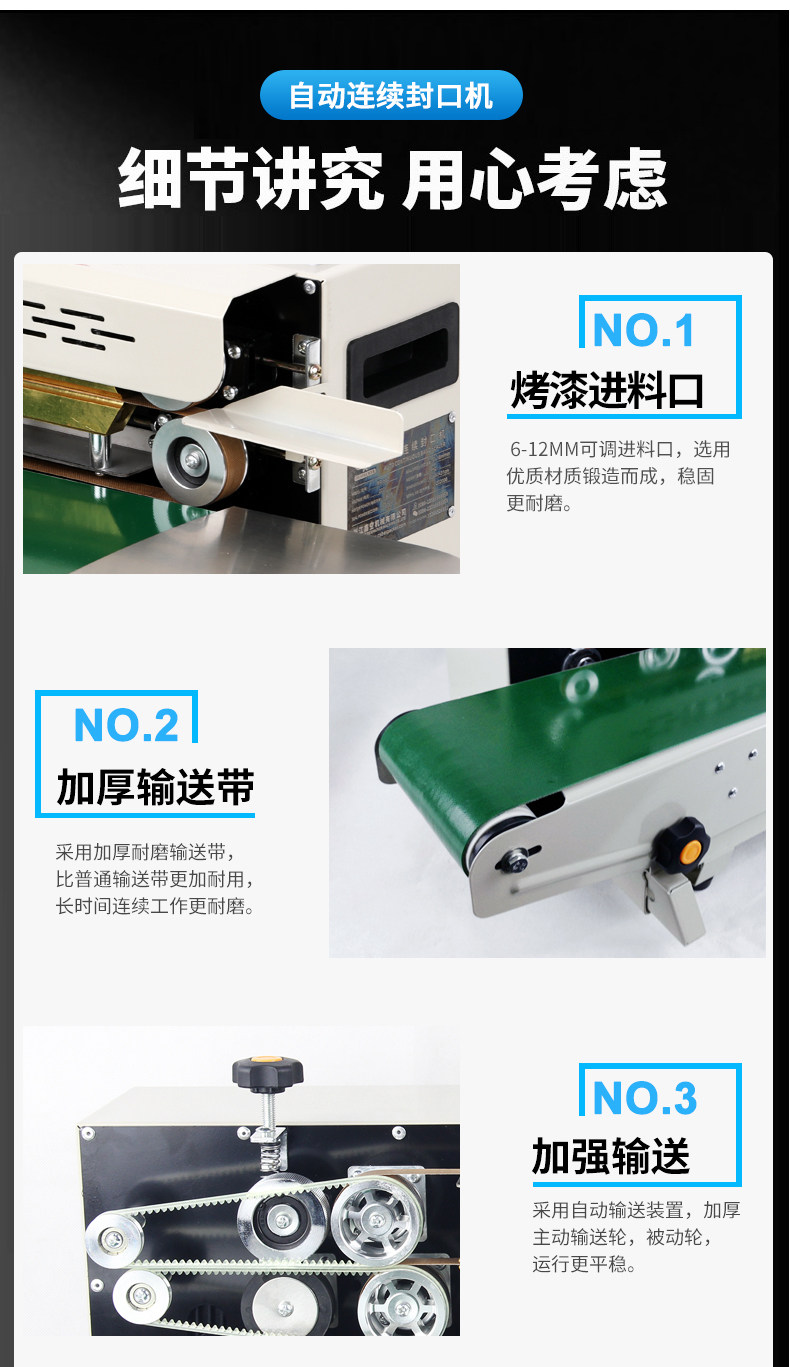 自动连续封口机

细节讲究 用心考虑

NO.1

烤漆进料口

6-12MM可调进料口，选用优质材质锻造而成，稳固更耐磨。

NO.2

加厚输送带

采用加厚耐磨输送带，比普通输送带更加耐用，长时间连续工作更耐磨。

NO.3

加强输送

采用自动输送装置，加厚主动输送轮，被动轮，运行更平稳。