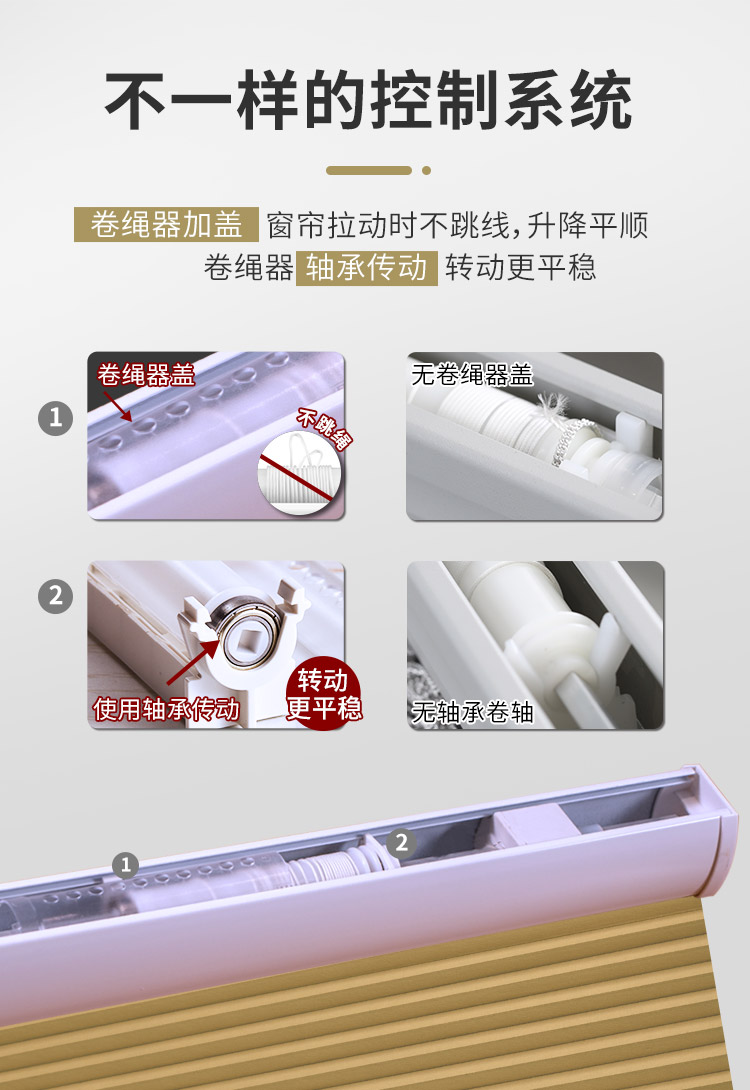 不一样的控制系统

卷绳器加盖 窗帘拉动时不跳线，升降平顺

卷绳器 轴承传动 转动更平稳

1

卷绳器盖

不跳绳

无卷绳器盖

2

使用轴承传动

转动更平稳

无轴承卷轴

1

2