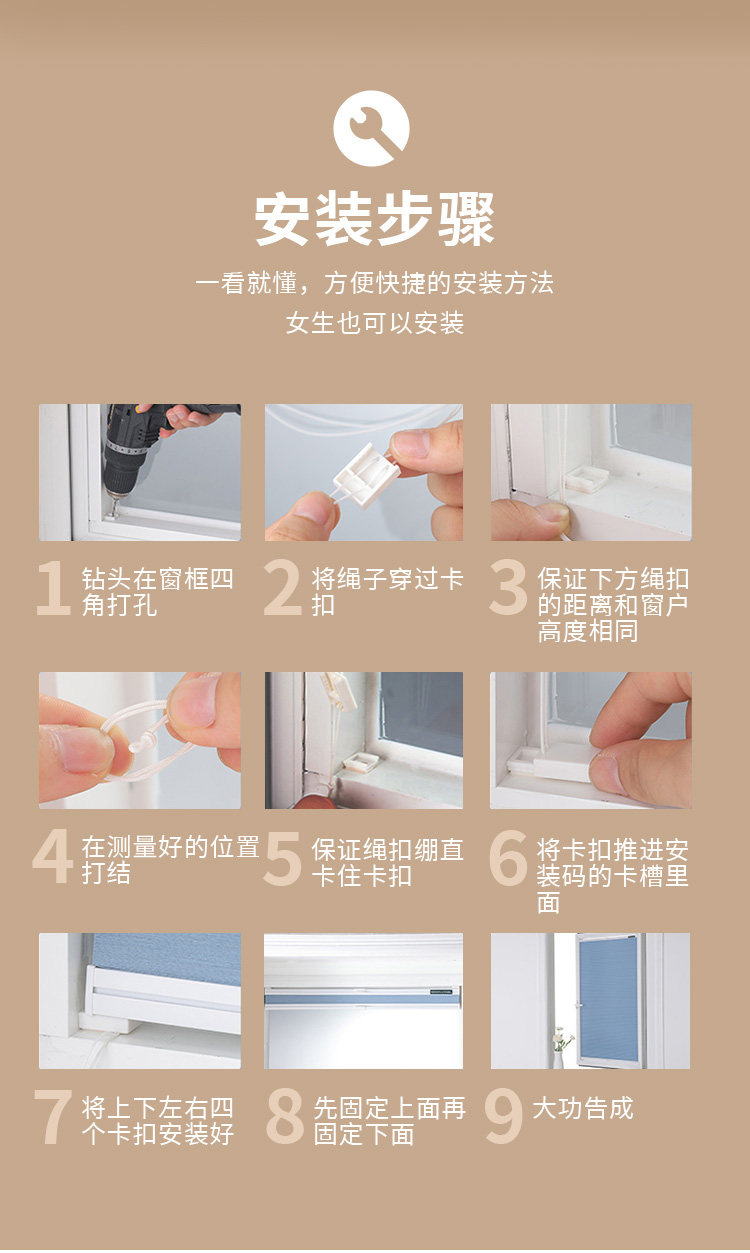 安装步骤

一看就懂，方便快捷的安装方法

女生也可以安装

1 钻头在窗框四角打孔

2 将绳子穿过卡扣

3 保证下方绳扣的距离和窗户高度相同

4 在测量好的位置打结

5 保证绳扣绷直卡住卡扣

6 将卡扣推进安装码的卡槽里面

7 将上下左右四个卡扣安装好

8 先固定上面再固定下面

9 大功告成