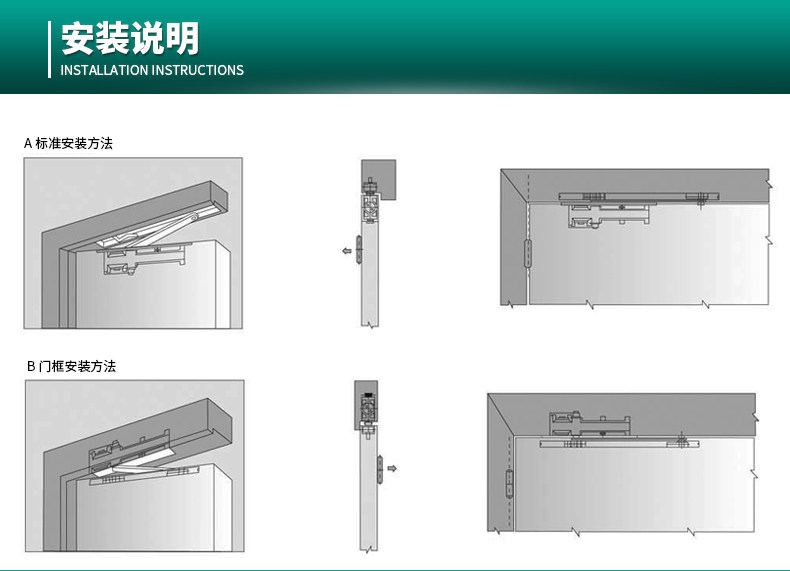 安装说明
INSTALLATION INSTRUCTIONS

A 标准安装方法

B 门框安装方法