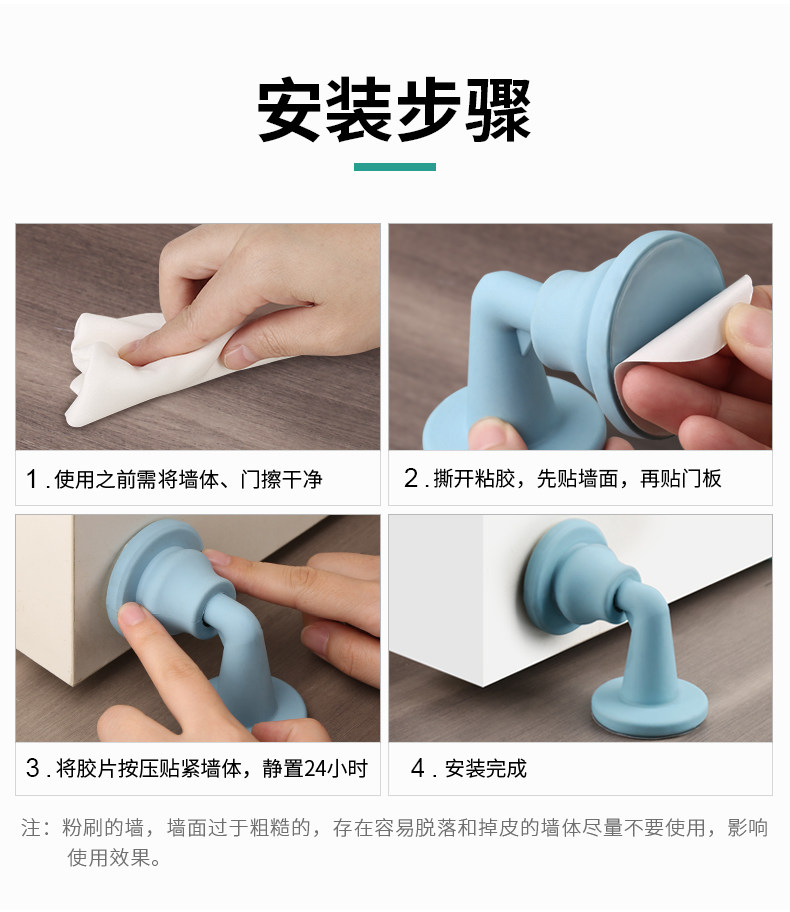 安装步骤

1 . 使用之前需将墙体、门擦干净

2 . 撕开粘胶，先贴墙面，再贴门板

3 . 将胶片按压贴紧墙体，静置24小时

4 . 安装完成

注：粉刷的墙，墙面过于粗糙的，存在容易脱落和掉皮的墙体尽量不要使用，影响使用效果。