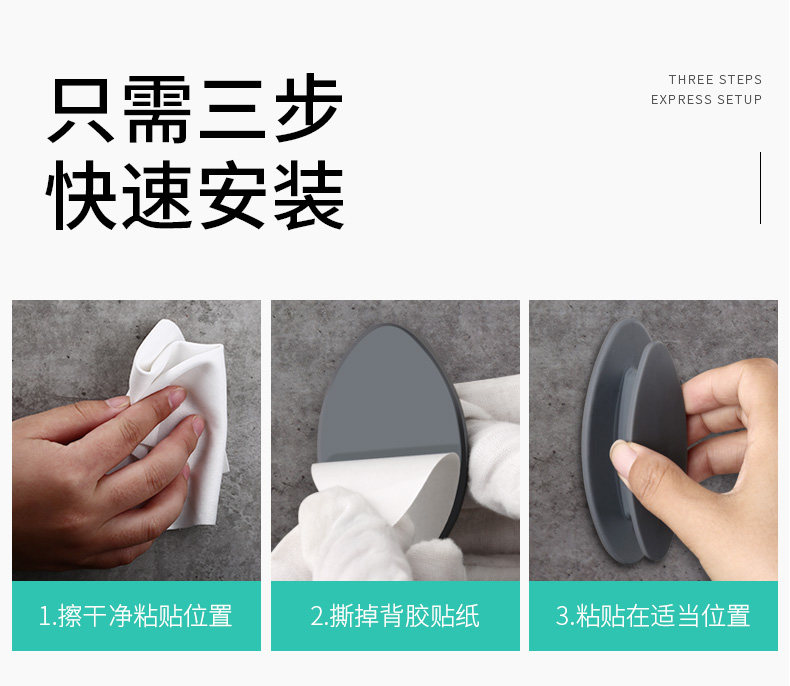 只需三步
快速安装

THREE STEPS
EXPRESS SETUP

1.擦干净粘贴位置

2.撕掉背胶贴纸

3.粘贴在适当位置