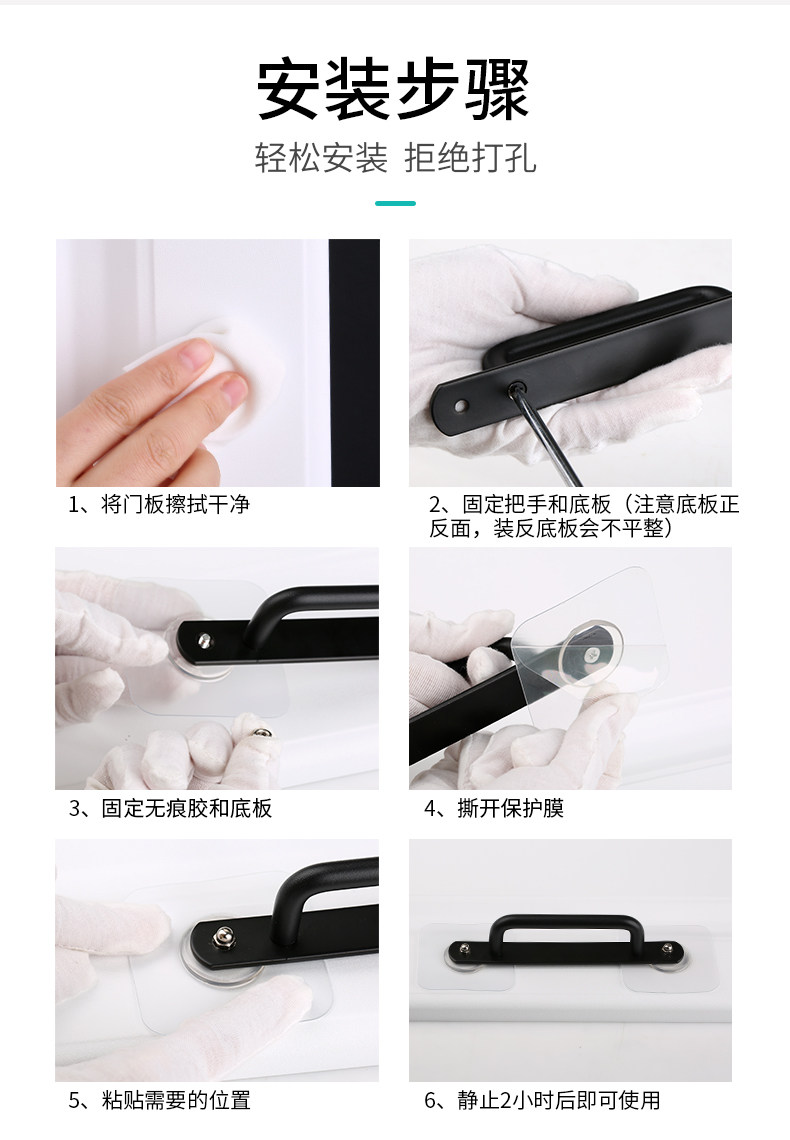 安装步骤

轻松安装 拒绝打孔

1、将门板擦拭干净

2、固定把手和底板（注意底板正反面，装反底板会不平整）

3、固定无痕胶和底板

4、撕开保护膜

5、粘贴需要的位置

6、静止2小时后即可使用