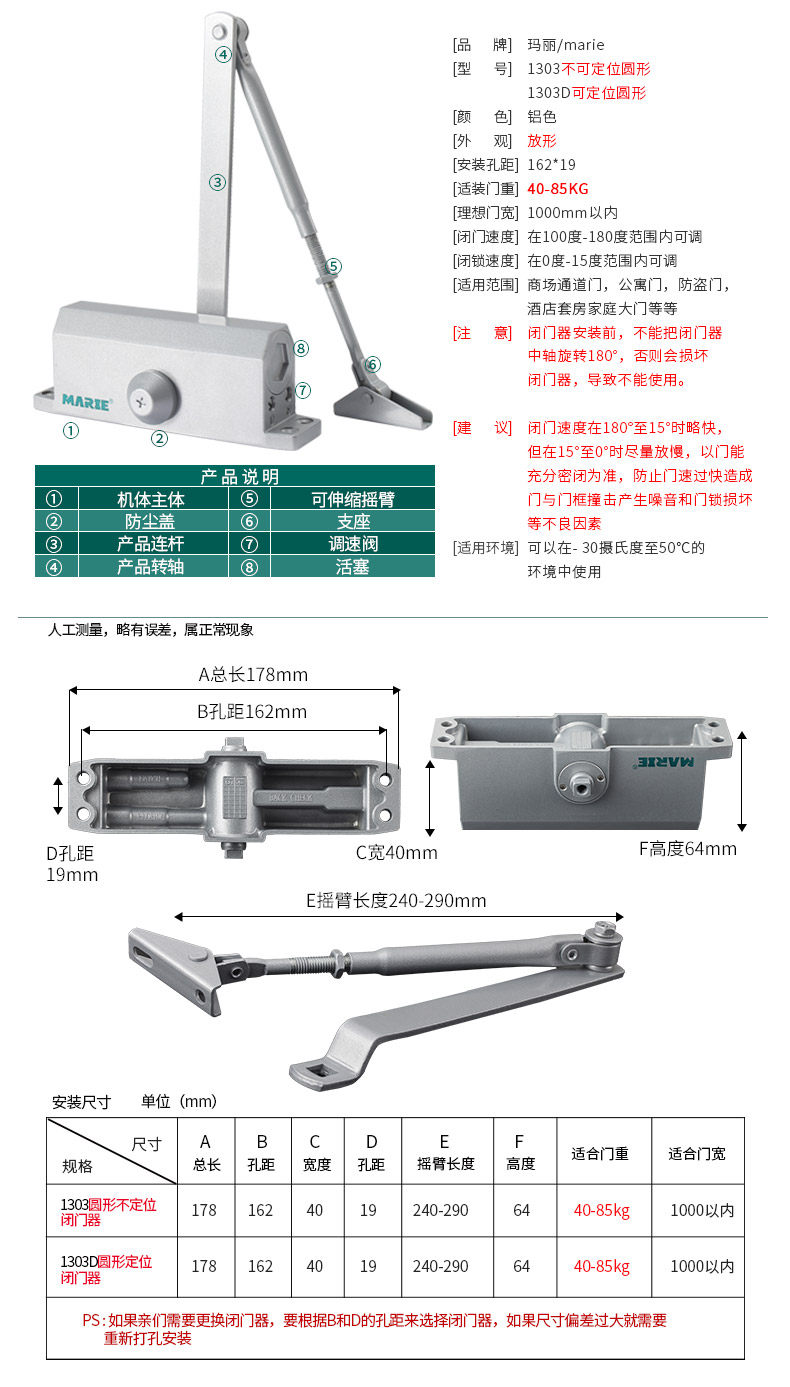 ④
③
⑤
⑧
⑥
⑦
MARIE
①
②

产品说明

| ① | 机体主体 | ⑤ | 可伸缩摇臂 |
|---|---|---|---|
| ② | 防尘盖 | ⑥ | 支座 |
| ③ | 产品连杆 | ⑦ | 调速阀 |
| ④ | 产品转轴 | ⑧ | 活塞 |

[品 牌] 玛丽/marie
[型 号] 1303不可定位圆形
1303D可定位圆形
[颜 色] 铝色
[外 观] 放形
[安装孔距] 162*19
[适装门重] 40-85KG
[理想门宽] 1000mm以内
[闭门速度] 在100度-180度范围内可调
[闭锁速度] 在0度-15度范围内可调
[适用范围] 商场通道门，公寓门，防盗门，酒店套房家庭大门等等
[注 意] 闭门器安装前，不能把闭门器中轴旋转180°，否则会损坏闭门器，导致不能使用。
[建 议] 闭门速度在180°至15°时略快，但在15°至0°时尽量放慢，以门能充分密闭为准，防止门速过快造成门与门框撞击产生噪音和门锁损坏等不良因素
[适用环境] 可以在- 30摄氏度至50°C的环境中使用

人工测量，略有误差，属正常现象

A总长178mm
B孔距162mm
D孔距 19mm
C宽40mm
MARIE
F高度64mm
E摇臂长度240-290mm

安装尺寸 单位（mm）

| 尺寸 规格 | A 总长 | B 孔距 | C 宽度 | D 孔距 | E 摇臂长度 | F 高度 | 适合门重 | 适合门宽 |
|---|---|---|---|---|---|---|---|---|
| 1303圆形不定位闭门器 | 178 | 162 | 40 | 19 | 240-290 | 64 | 40-85kg | 1000以内 |
| 1303D圆形定位闭门器 | 178 | 162 | 40 | 19 | 240-290 | 64 | 40-85kg | 1000以内 |

PS：如果亲们需要更换闭门器，要根据B和D的孔距来选择闭门器，如果尺寸偏差过大就需要重新打孔安装