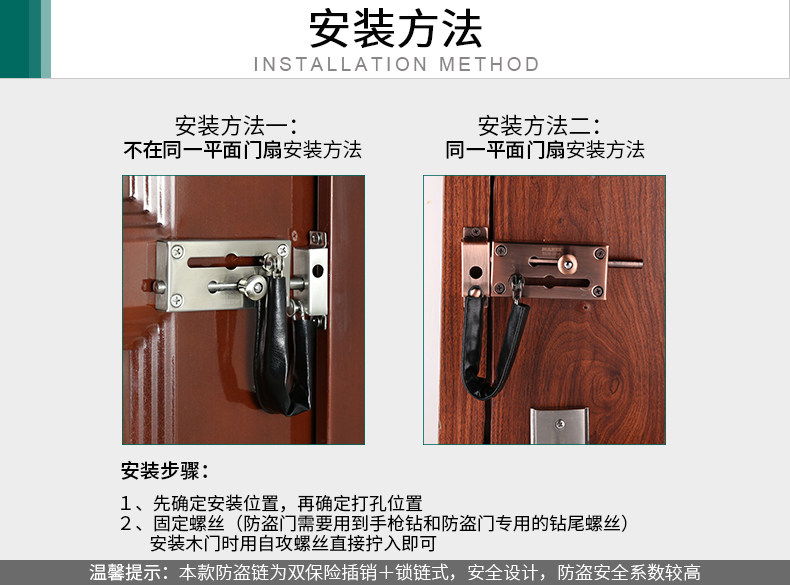 安装方法
INSTALLATION METHOD

安装方法一：
不在同一平面门扇安装方法

安装方法二：
同一平面门扇安装方法

安装步骤：

1、先确定安装位置，再确定打孔位置
2、固定螺丝（防盗门需要用到手枪钻和防盗门专用的钻尾螺丝）
安装木门时用自攻螺丝直接拧入即可

温馨提示：本款防盗链为双保险插销＋锁链式，安全设计，防盗安全系数较高