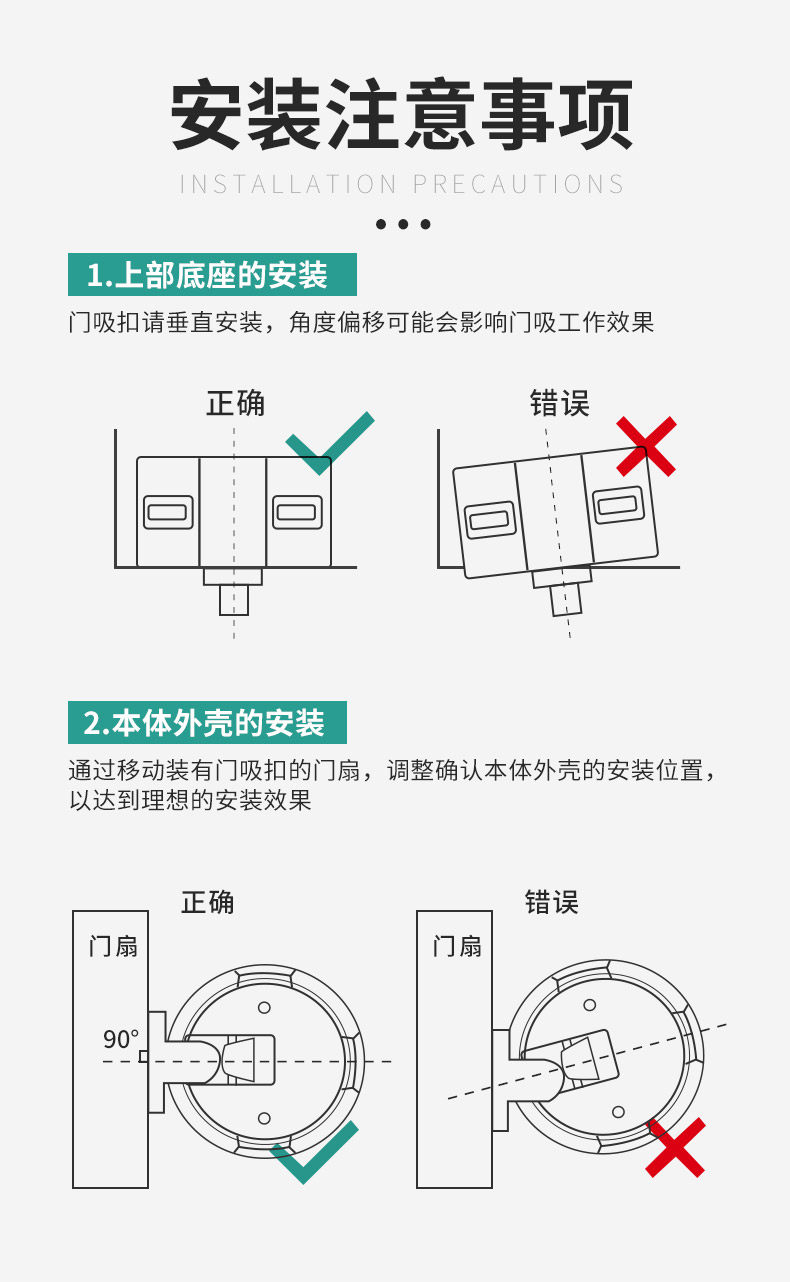 安装注意事项
INSTALLATION PRECAUTIONS

1.上部底座的安装
门吸扣请垂直安装，角度偏移可能会影响门吸工作效果

正确
错误

2.本体外壳的安装
通过移动装有门吸扣的门扇，调整确认本体外壳的安装位置，以达到理想的安装效果

正确
门扇
90°
错误
门扇