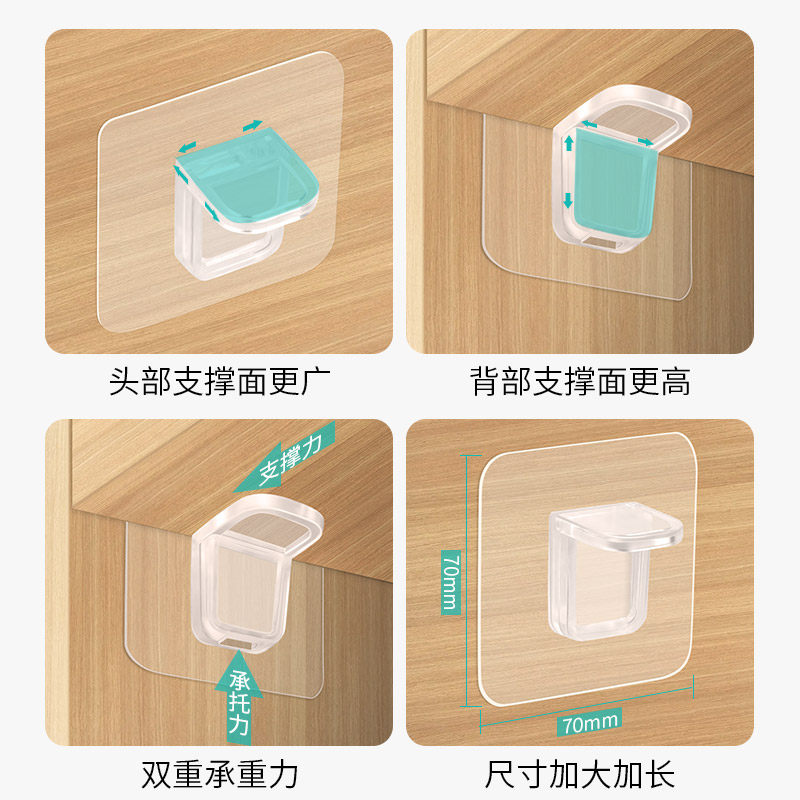 头部支撑面更广

背部支撑面更高

支撑力

承托力

双重承重力

70mm

70mm

尺寸加大加长