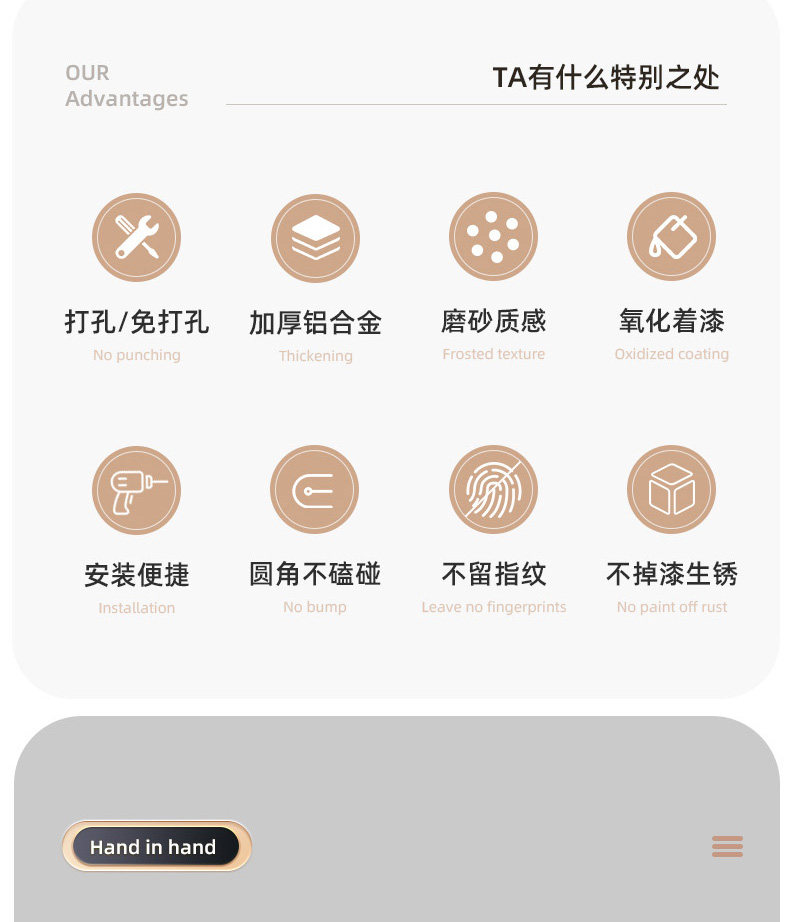 OUR
Advantages

TA有什么特别之处

打孔/免打孔
No punching

加厚铝合金
Thickening

磨砂质感
Frosted texture

氧化着漆
Oxidized coating

安装便捷
Installation

圆角不磕碰
No bump

不留指纹
Leave no fingerprints

不掉漆生锈
No paint off rust

Hand in hand