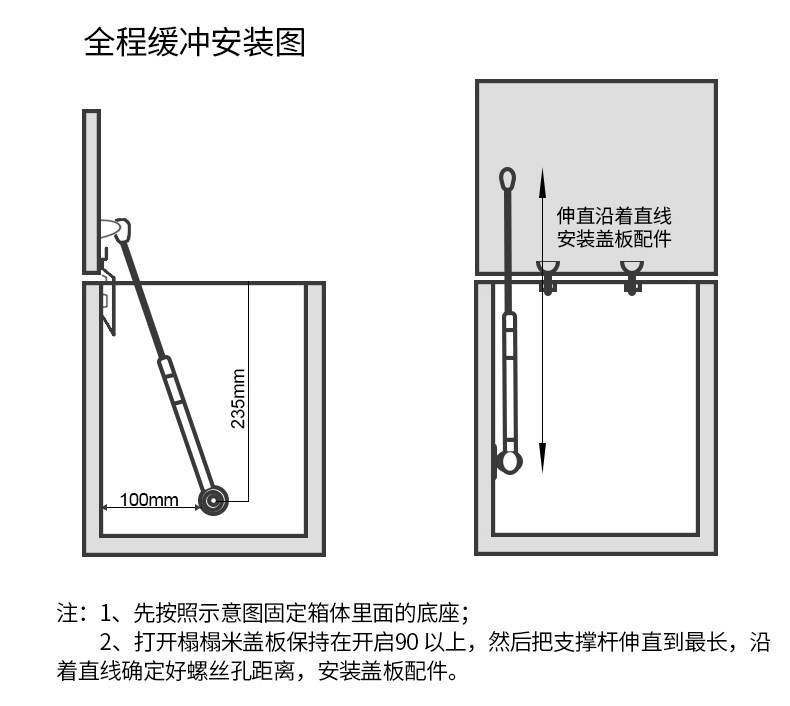 全程缓冲安装图

235mm

100mm

伸直沿着直线
安装盖板配件

注：1、先按照示意图固定箱体里面的底座；
2、打开榻榻米盖板保持在开启90 以上，然后把支撑杆伸直到最长，沿着直线确定好螺丝孔距离，安装盖板配件。