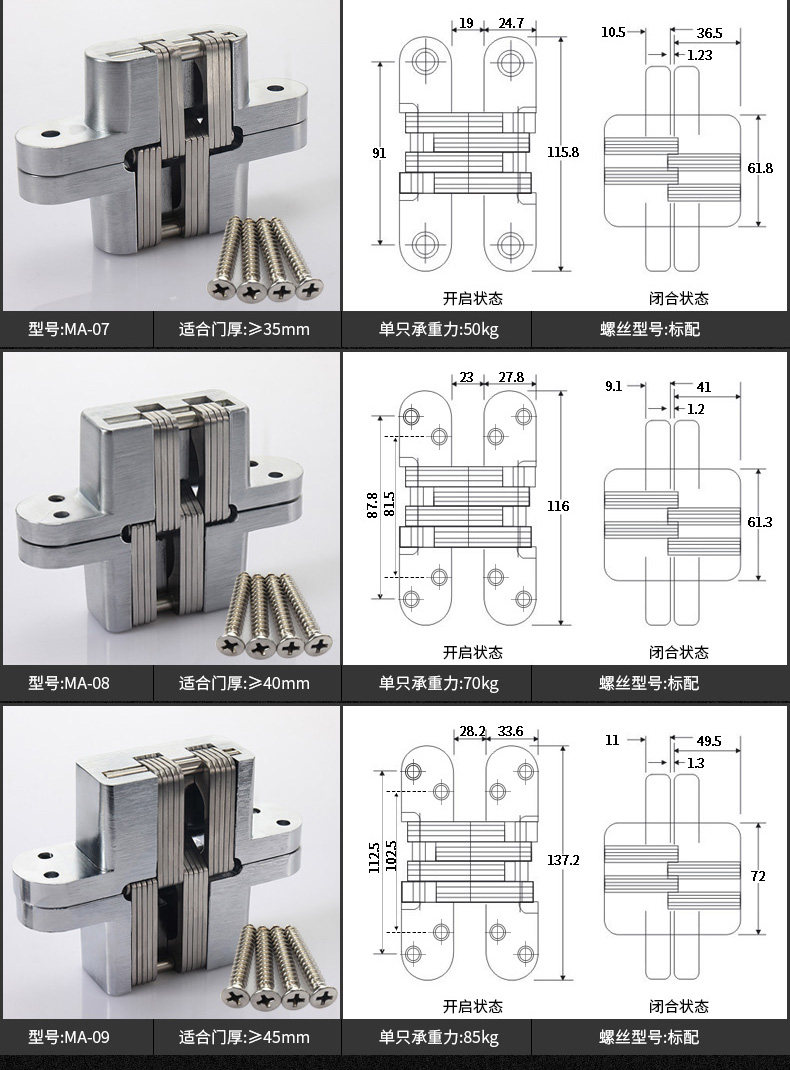 19 24.7
91
115.8
开启状态
10.5 36.5
1.23
61.8
闭合状态

型号:MA-07
适合门厚:≥35mm
单只承重力:50kg
螺丝型号:标配

23 27.8
87.8 81.5
116
开启状态
9.1 41
1.2
61.3
闭合状态

型号:MA-08
适合门厚:≥40mm
单只承重力:70kg
螺丝型号:标配

28.2 33.6
112.5 102.5
137.2
开启状态
11 49.5
1.3
72
闭合状态

型号:MA-09
适合门厚:≥45mm
单只承重力:85kg
螺丝型号:标配