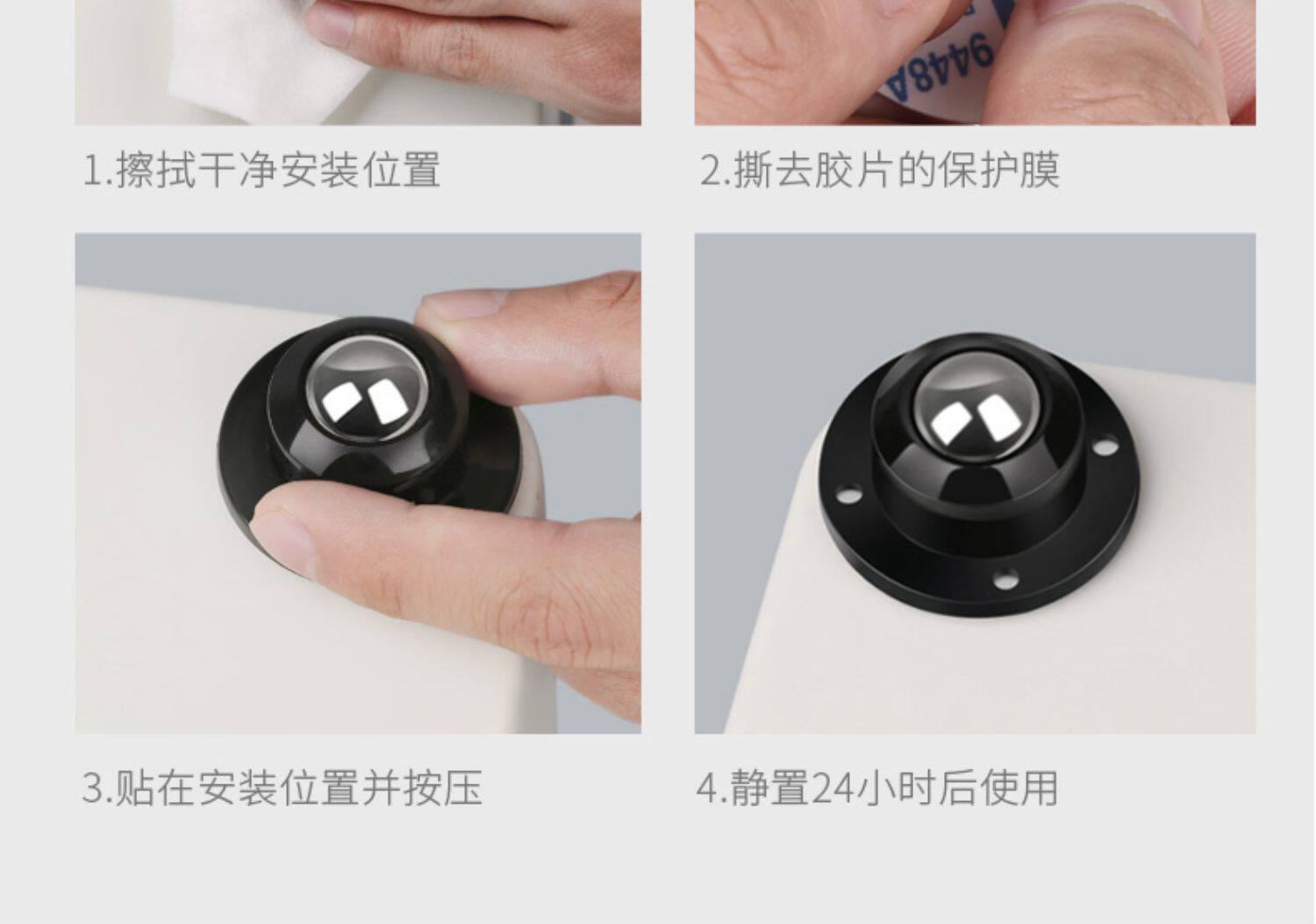 9448A

1.擦拭干净安装位置

2.撕去胶片的保护膜

3.贴在安装位置并按压

4.静置24小时后使用