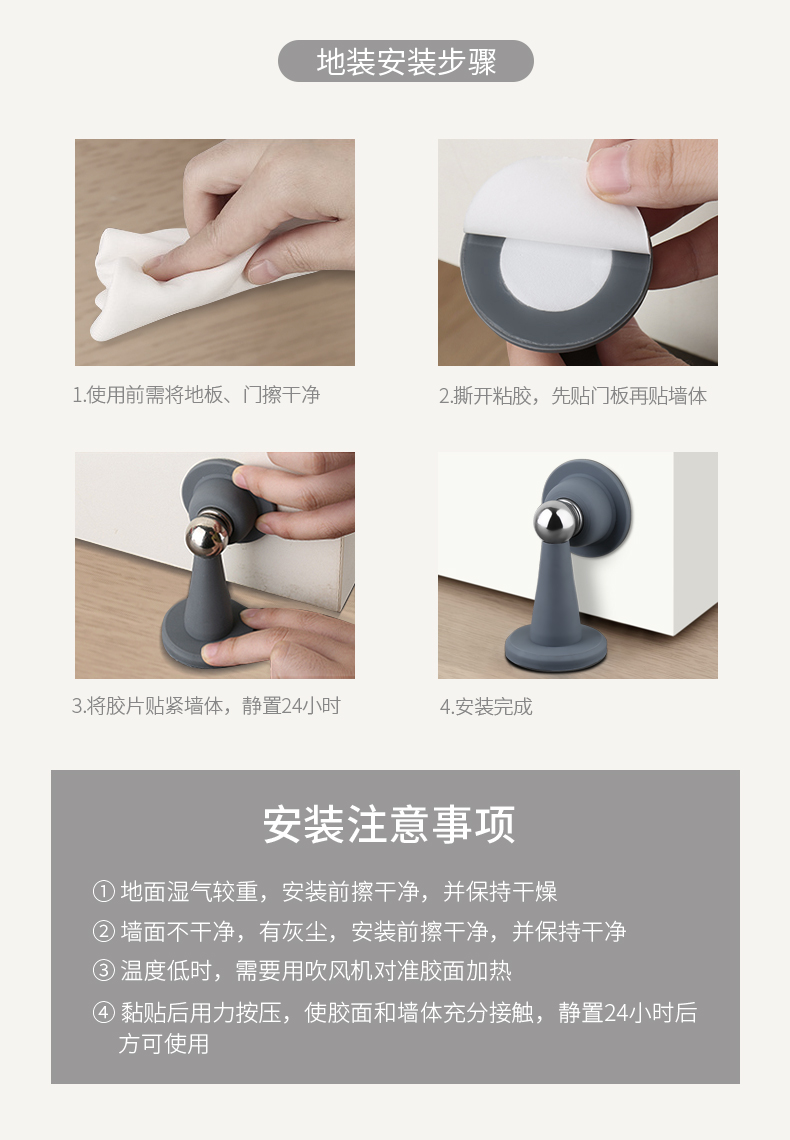 地装安装步骤

1.使用前需将地板、门擦干净

2.撕开粘胶，先贴门板再贴墙体

3.将胶片贴紧墙体，静置24小时

4.安装完成

安装注意事项

① 地面湿气较重，安装前擦干净，并保持干燥

② 墙面不干净，有灰尘，安装前擦干净，并保持干净

③ 温度低时，需要用吹风机对准胶面加热

④ 黏贴后用力按压，使胶面和墙体充分接触，静置24小时后方可使用