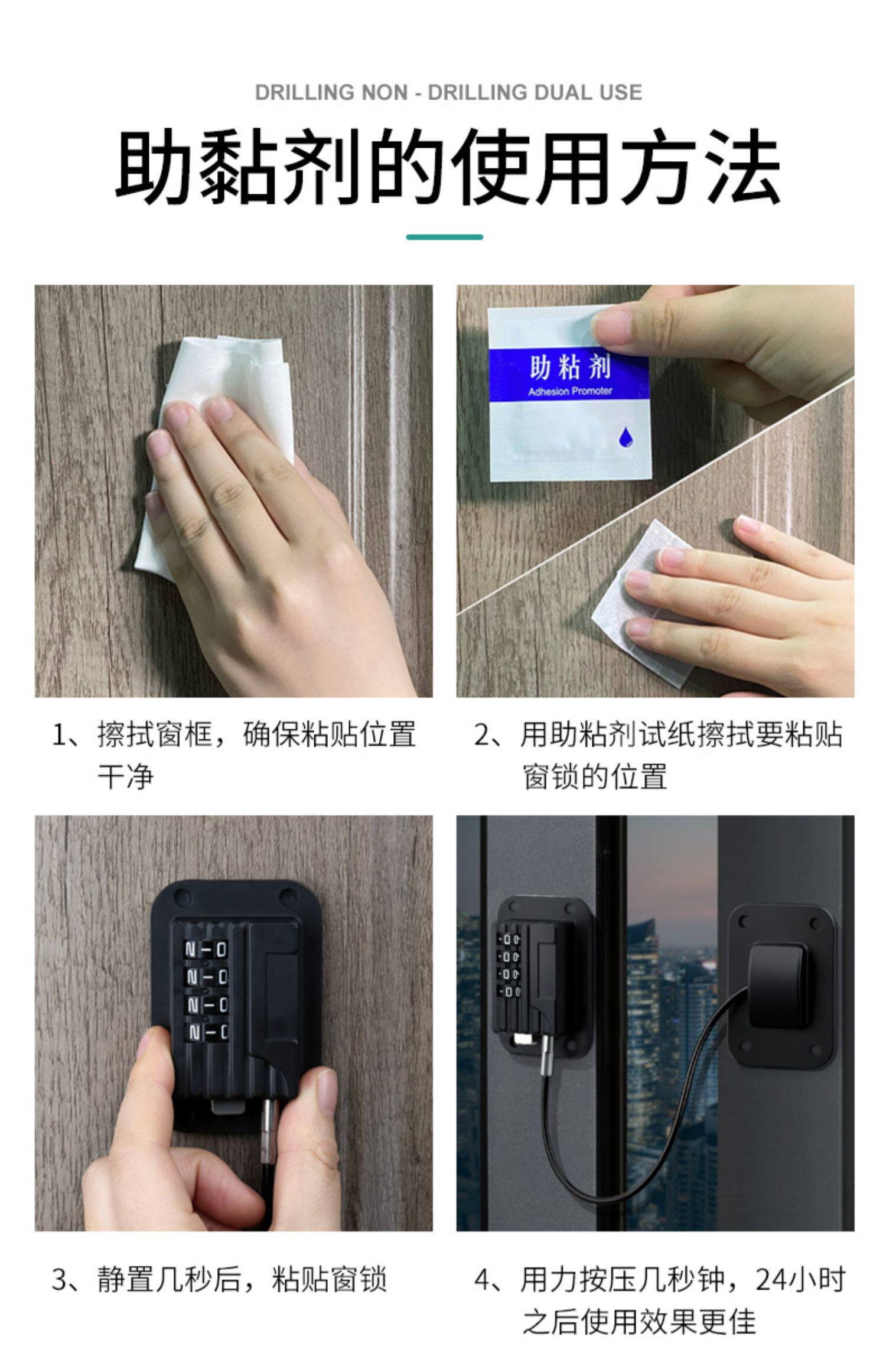 DRILLING NON - DRILLING DUAL USE

助黏剂的使用方法

助粘剂
Adhesion Promoter

1、擦拭窗框，确保粘贴位置干净

2、用助粘剂试纸擦拭要粘贴窗锁的位置

3、静置几秒后，粘贴窗锁

4、用力按压几秒钟，24小时之后使用效果更佳