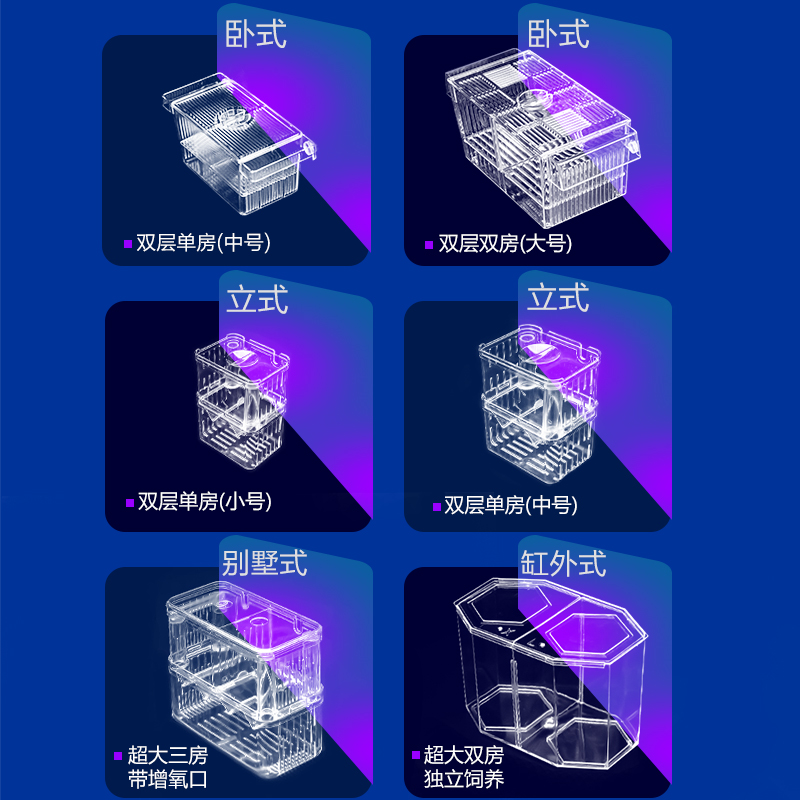 卧式

双层单房(中号)

卧式

双层双房(大号)

立式

双层单房(小号)

立式

双层单房(中号)

别墅式

超大三房
带增氧口

缸外式

超大双房
独立饲养