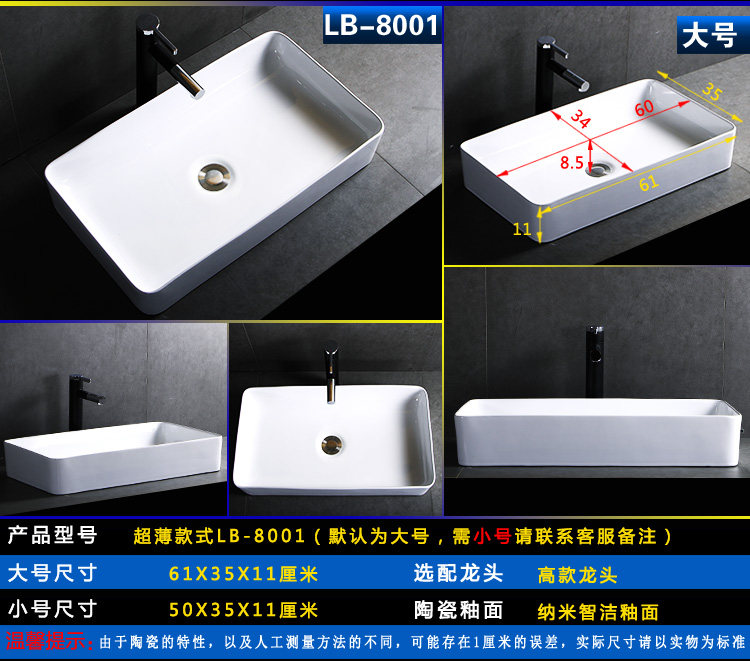 LB-8001

大号

35
60
34
8.5
61
11

| 产品型号 | 超薄款式LB-8001（默认为大号，需小号请联系客服备注） | | |
|---|---|---|---|
| 大号尺寸 | 61X35X11厘米 | 选配龙头 | 高款龙头 |
| 小号尺寸 | 50X35X11厘米 | 陶瓷釉面 | 纳米智洁釉面 |

温馨提示：由于陶瓷的特性，以及人工测量方法的不同，可能存在1厘米的误差，实际尺寸请以实物为标准