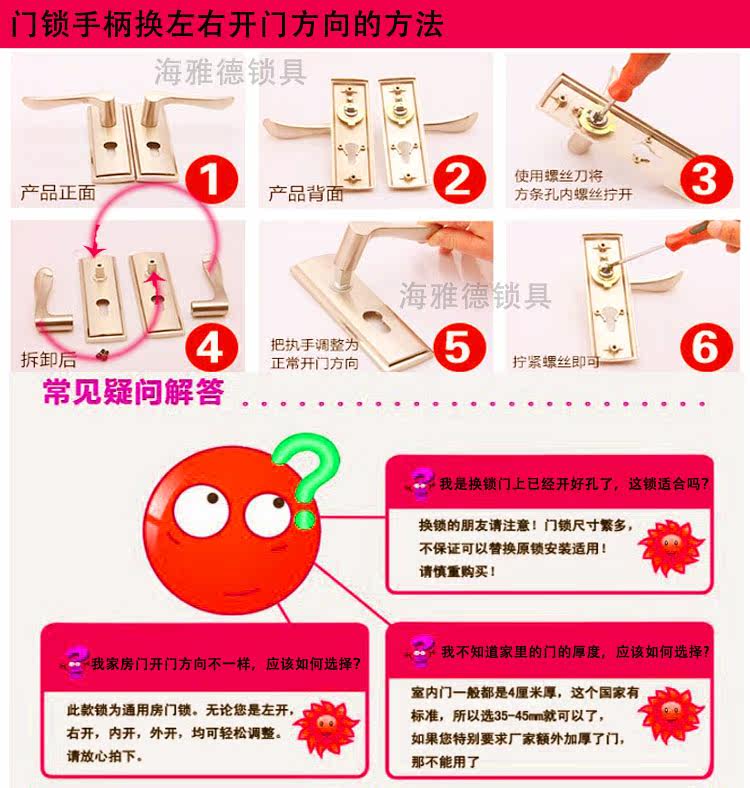 门锁手柄换左右开门方向的方法

海雅德锁具

产品正面 1

产品背面 2

使用螺丝刀将方条孔内螺丝拧开 3

拆卸后 4

把执手调整为正常开门方向 5

海雅德锁具

拧紧螺丝即可 6

常见疑问解答

我是换锁门上已经开好孔了，这锁适合吗？

换锁的朋友请注意！门锁尺寸繁多，不保证可以替换原锁安装适用！请慎重购买！

我家房门开门方向不一样，应该如何选择？

此款锁为通用房门锁。无论您是左开，右开，内开，外开，均可轻松调整。请放心拍下。

我不知道家里的门的厚度，应该如何选择？

室内门一般都是4厘米厚，这个国家有标准，所以选35-45mm就可以了，如果您特别要求厂家额外加厚了门，那不能用了