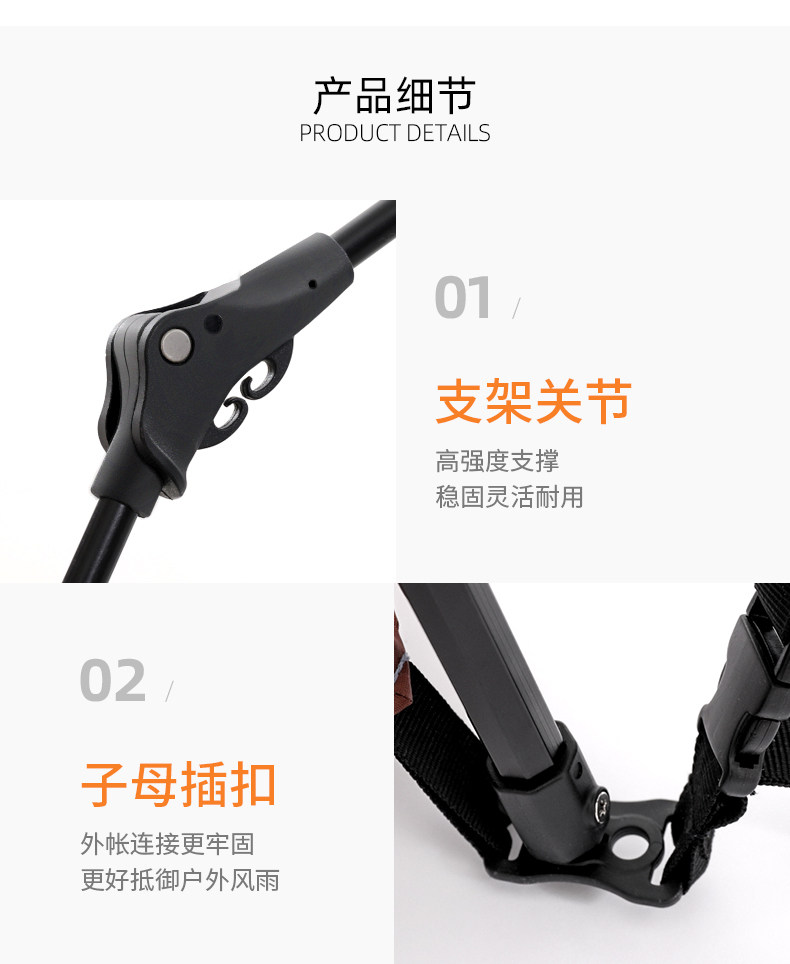 产品细节
PRODUCT DETAILS

01 /

支架关节

高强度支撑
稳固灵活耐用

02 /

子母插扣

外帐连接更牢固
更好抵御户外风雨