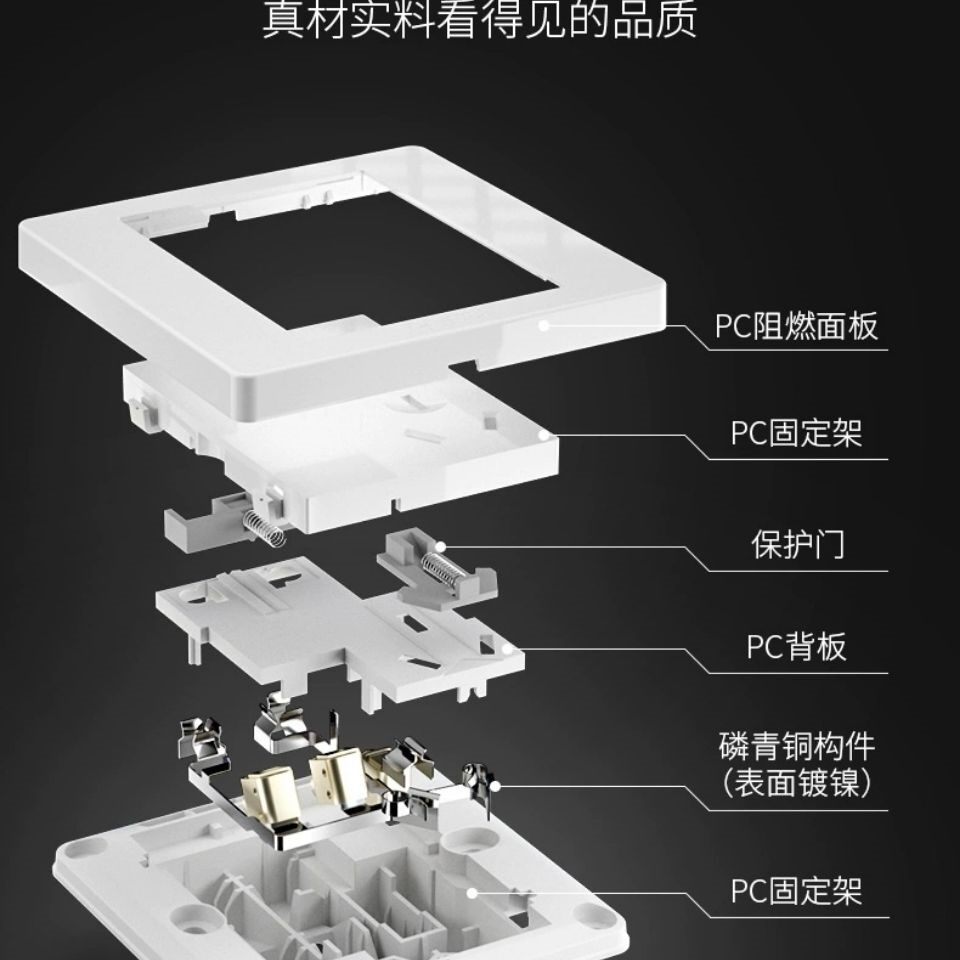 真材实料看得见的品质

PC阻燃面板

PC固定架

保护门

PC背板

磷青铜构件
(表面镀镍)

PC固定架