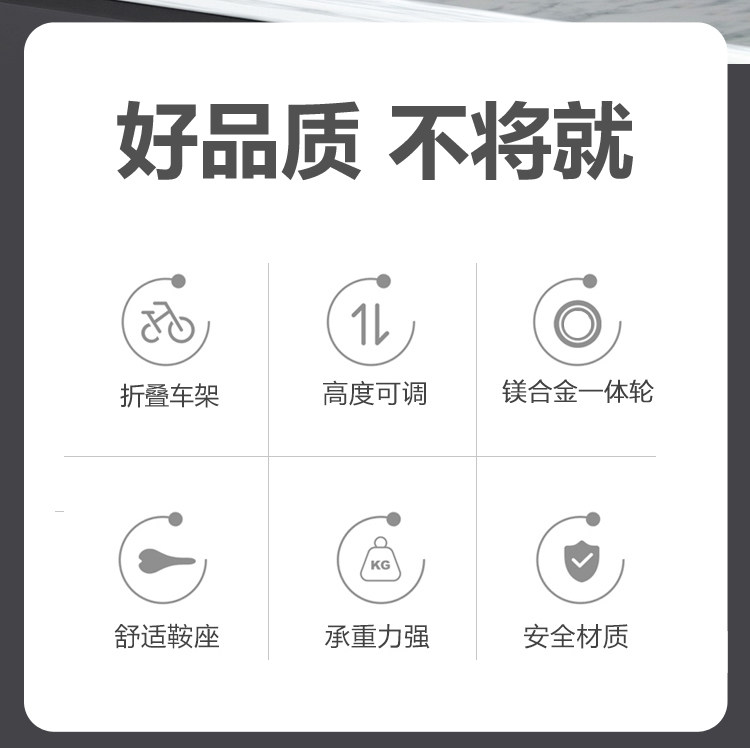 好品质 不将就

折叠车架

高度可调

镁合金一体轮

舒适鞍座

KG

承重力强

安全材质