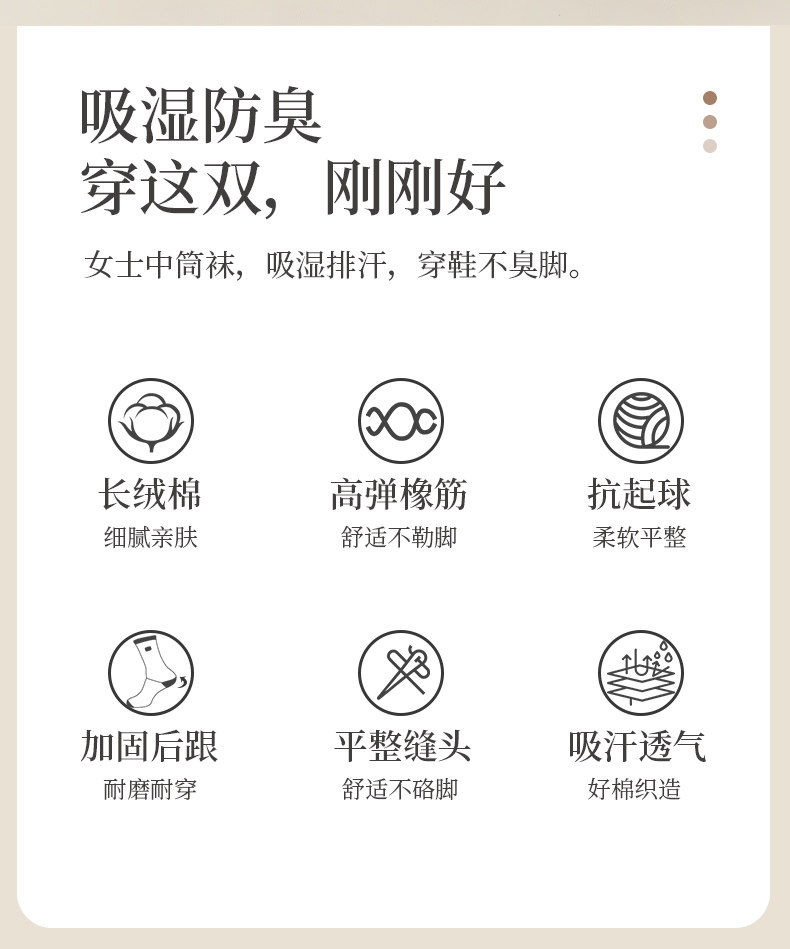 吸湿防臭
穿这双，刚刚好

女士中筒袜，吸湿排汗，穿鞋不臭脚。

长绒棉
细腻亲肤

高弹橡筋
舒适不勒脚

抗起球
柔软平整

加固后跟
耐磨耐穿

平整缝头
舒适不硌脚

吸汗透气
好棉织造